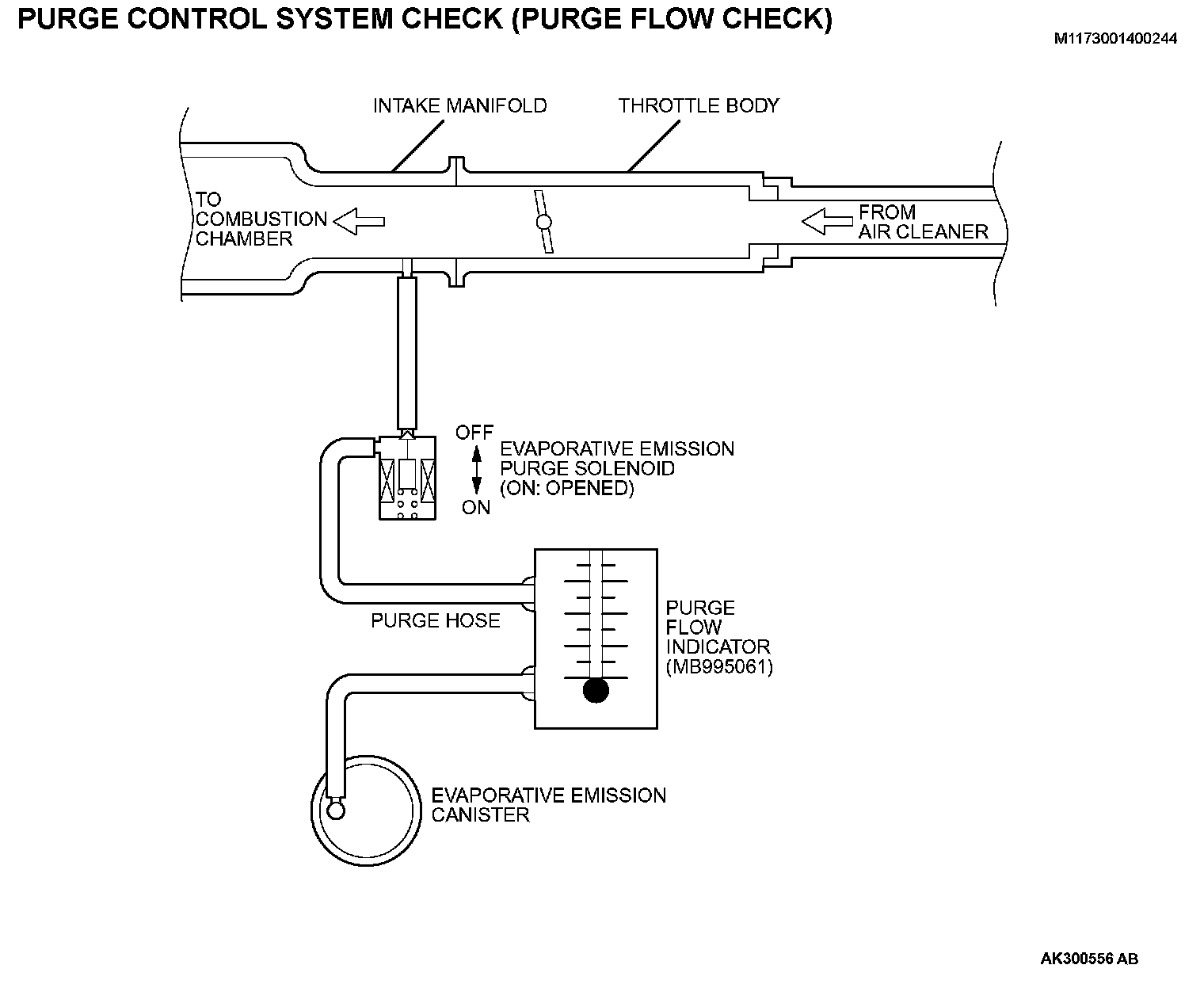 PURGE CONTROL SYSTEM CHECK (PURGE FLOW CHECK)

M1173001400244

INTAKE MANIFOLD

THROTTLE BODY

TO COMBUSTION CHAMBER

FROM AIR CLEANER

OFF

ON

EVAPORATIVE EMISSION PURGE SOLENOID (ON: OPENED)

PURGE HOSE

PURGE FLOW INDICATOR (MB995061)

EVAPORATIVE EMISSION CANISTER

AK300556 AB