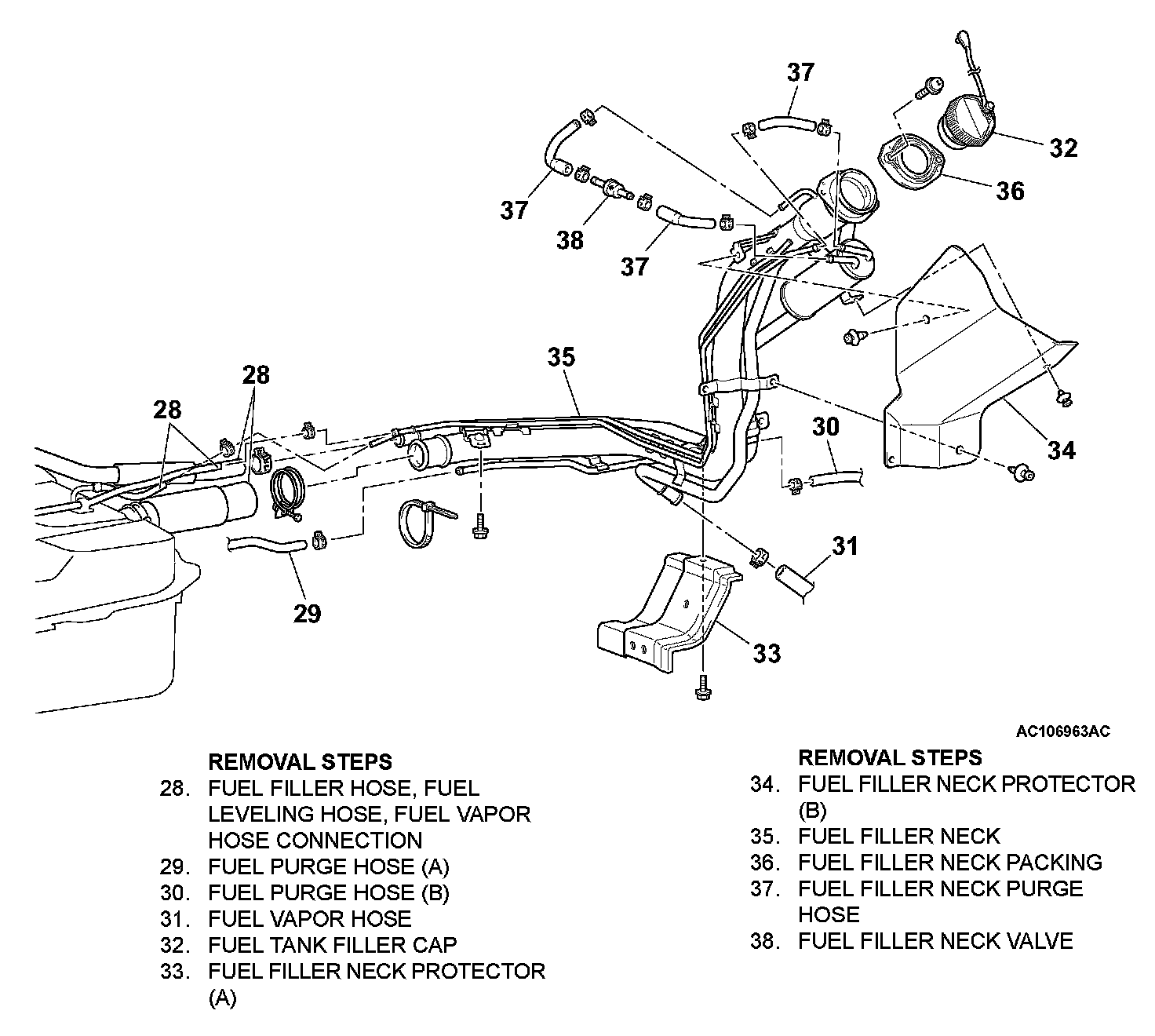 37
32
36
37
38
37
35
28
28
30
34
31
29
33
AC106963AC

REMOVAL STEPS
28. FUEL FILLER HOSE, FUEL LEVELING HOSE, FUEL VAPOR HOSE CONNECTION
29. FUEL PURGE HOSE (A)
30. FUEL PURGE HOSE (B)
31. FUEL VAPOR HOSE
32. FUEL TANK FILLER CAP
33. FUEL FILLER NECK PROTECTOR (A)

REMOVAL STEPS
34. FUEL FILLER NECK PROTECTOR (B)
35. FUEL FILLER NECK
36. FUEL FILLER NECK PACKING
37. FUEL FILLER NECK PURGE HOSE
38. FUEL FILLER NECK VALVE