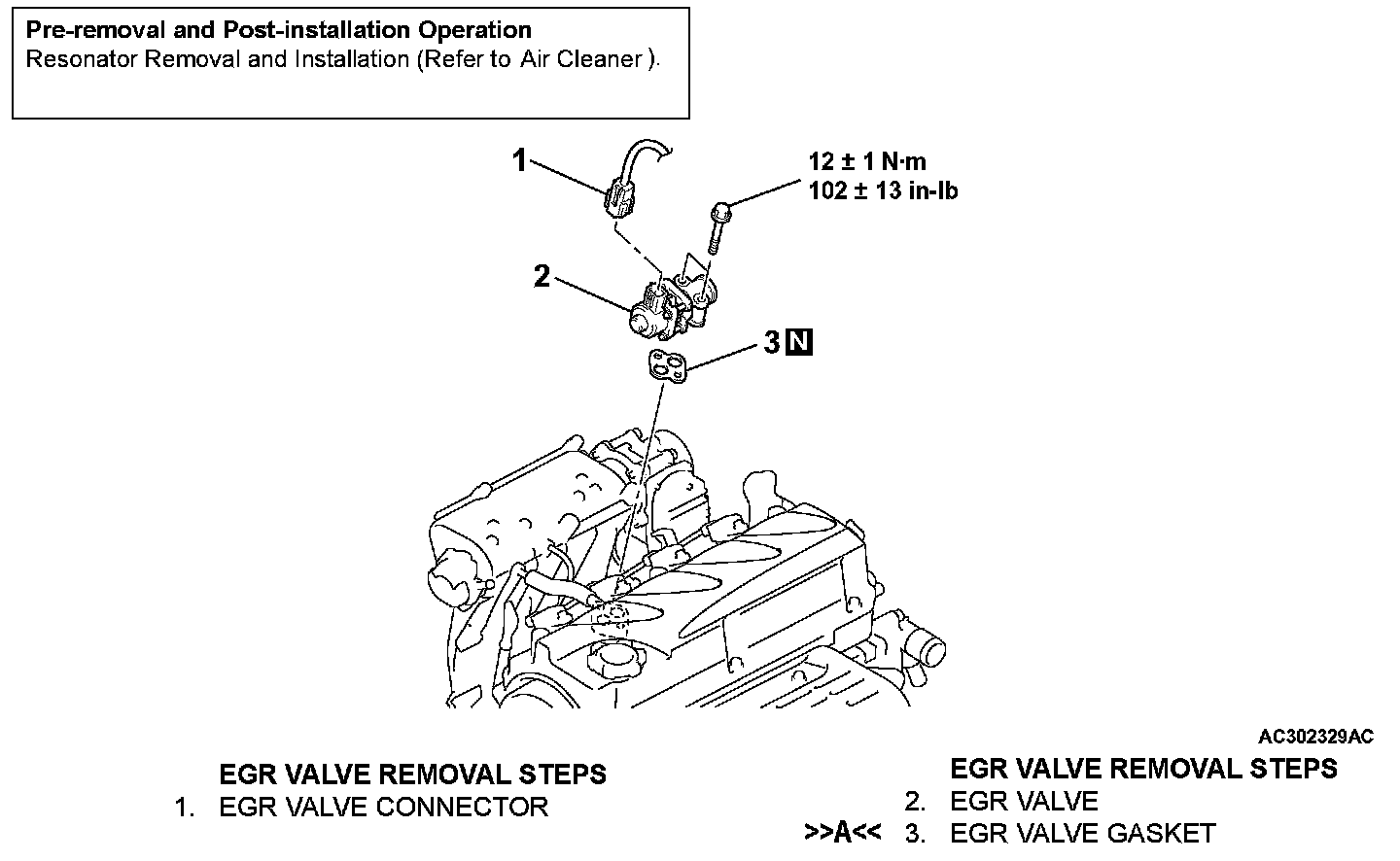 Pre-removal and Post-installation Operation
Resonator Removal and Installation (Refer to Air Cleaner ).

1

12 ± 1 N·m
102 ± 13 in-lb

2

3 N

AC302329AC

EGR VALVE REMOVAL STEPS
1. EGR VALVE CONNECTOR

EGR VALVE REMOVAL STEPS
2. EGR VALVE
>>A<< 3. EGR VALVE GASKET