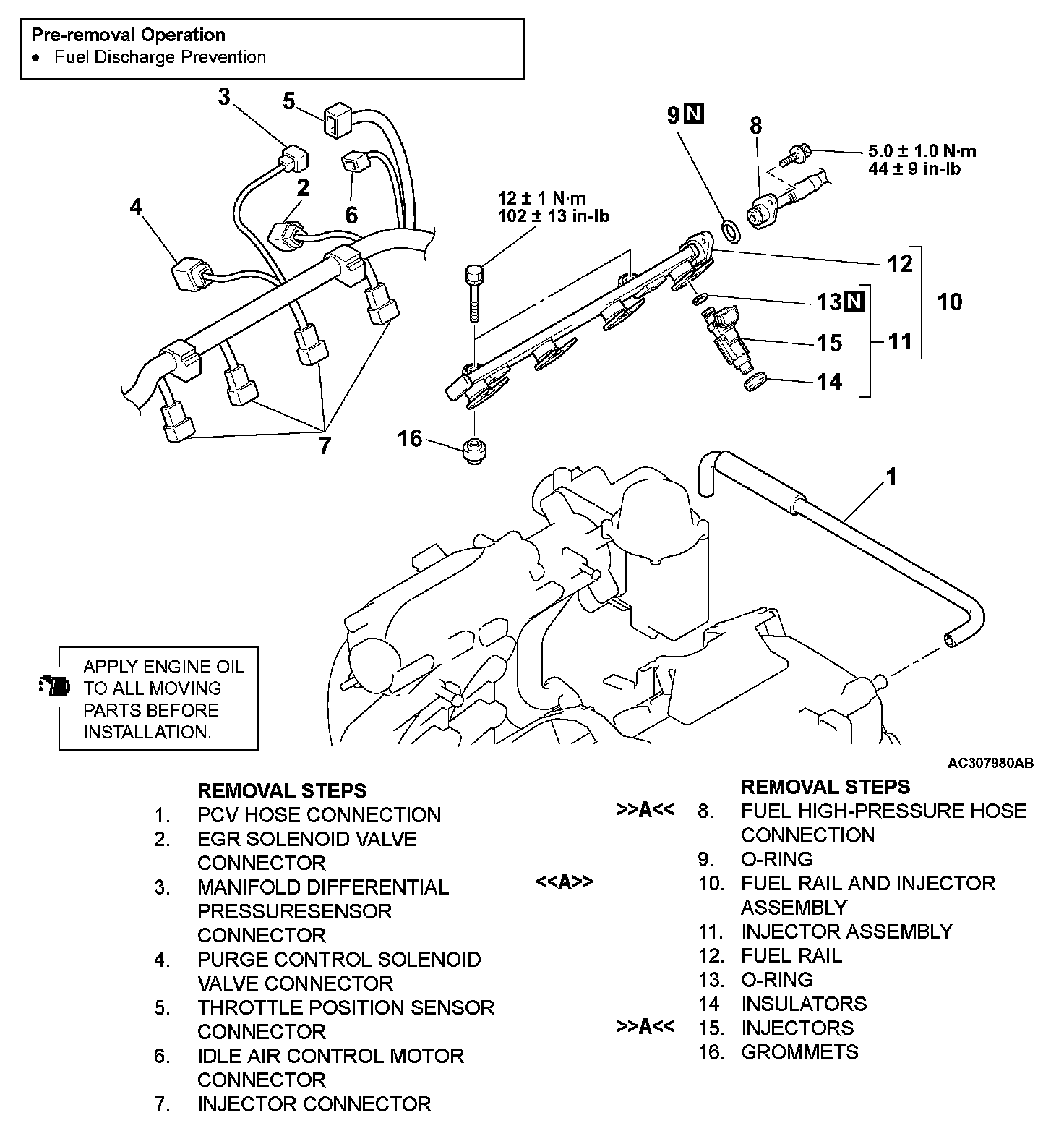 Pre-removal Operation
• Fuel Discharge Prevention

3
5
9 N
8
5.0 ± 1.0 N·m
44 ± 9 in-lb
4
2
6
12 ± 1 N·m
102 ± 13 in-lb
12
13 N
10
15
11
14
7
16
1

APPLY ENGINE OIL TO ALL MOVING PARTS BEFORE INSTALLATION.

AC307980AB

REMOVAL STEPS
1. PCV HOSE CONNECTION
2. EGR SOLENOID VALVE CONNECTOR
3. MANIFOLD DIFFERENTIAL PRESSURESENSOR CONNECTOR
4. PURGE CONTROL SOLENOID VALVE CONNECTOR
5. THROTTLE POSITION SENSOR CONNECTOR
6. IDLE AIR CONTROL MOTOR CONNECTOR
7. INJECTOR CONNECTOR

REMOVAL STEPS
>>A<< 8. FUEL HIGH-PRESSURE HOSE CONNECTION
9. O-RING
<<A>> 10. FUEL RAIL AND INJECTOR ASSEMBLY
11. INJECTOR ASSEMBLY
12. FUEL RAIL
13. O-RING
14 INSULATORS
>>A<< 15. INJECTORS
16. GROMMETS