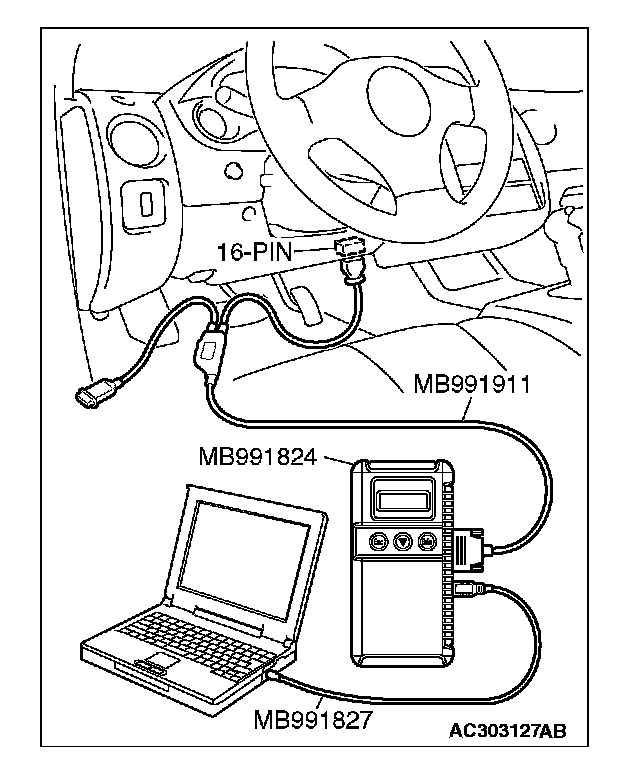 16-PIN
MB991911
MB991824
MB991827
AC303127AB