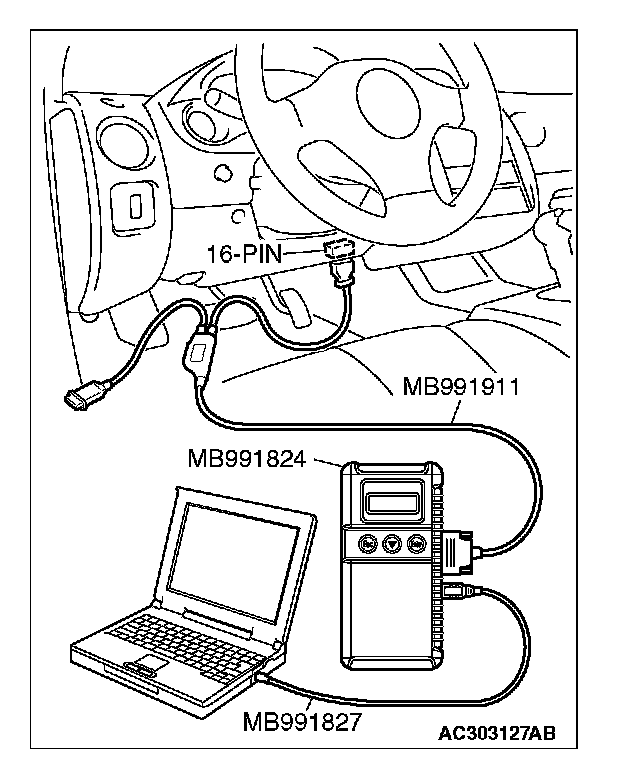 16-PIN
MB991911
MB991824
MB991827
AC303127AB