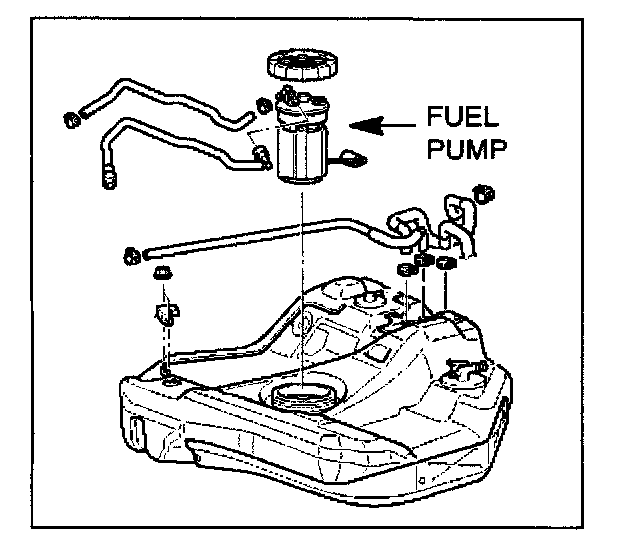 FUEL PUMP