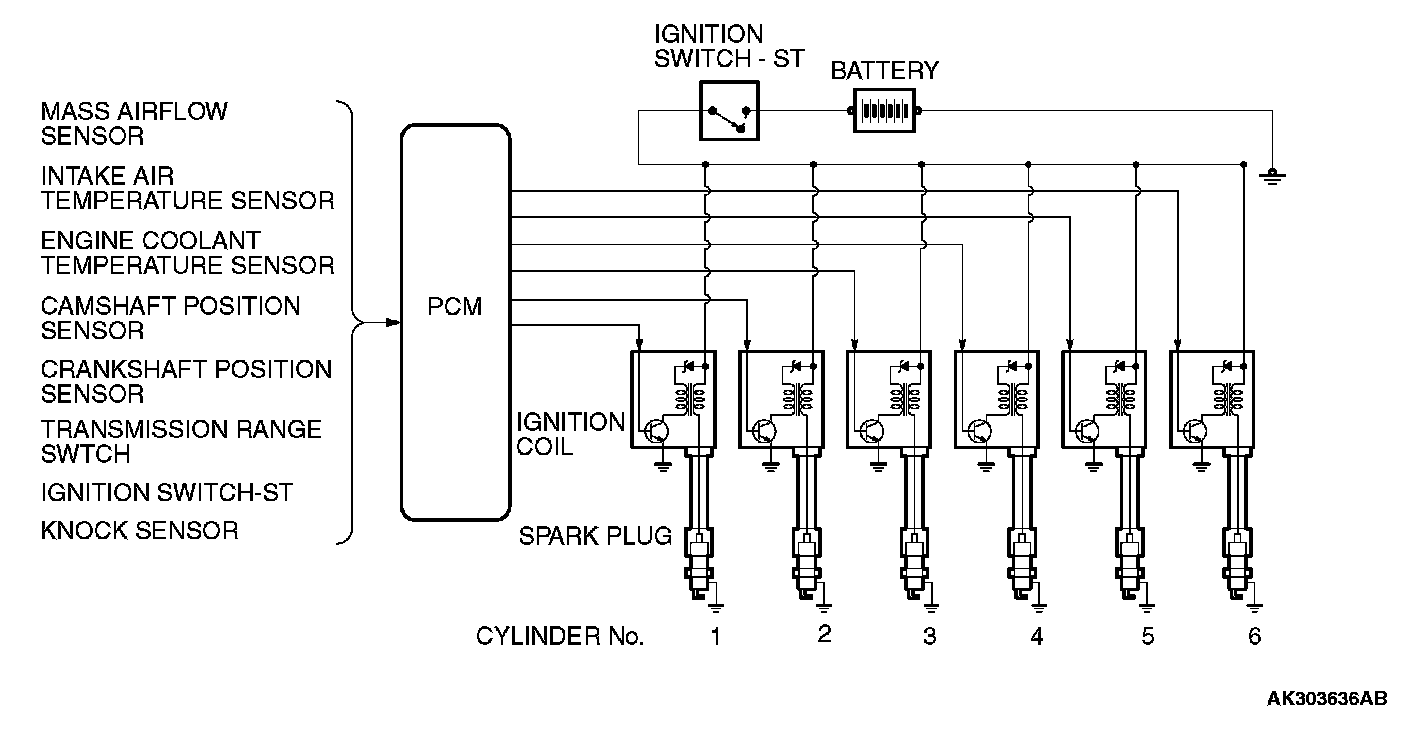 IGNITION SWITCH - ST

BATTERY

MASS AIRFLOW SENSOR

INTAKE AIR TEMPERATURE SENSOR

ENGINE COOLANT TEMPERATURE SENSOR

CAMSHAFT POSITION SENSOR

CRANKSHAFT POSITION SENSOR

TRANSMISSION RANGE SWTCH

IGNITION SWITCH-ST

KNOCK SENSOR

PCM

IGNITION COIL

SPARK PLUG

CYLINDER No. 1 2 3 4 5 6

AK303636AB