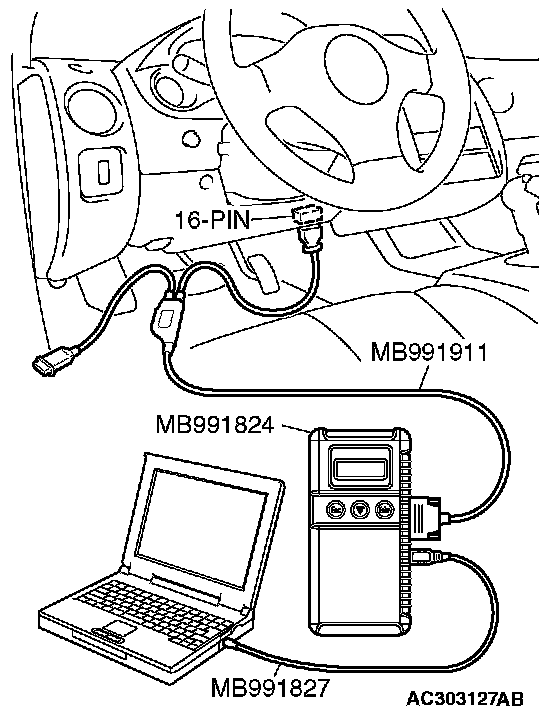 16-PIN

MB991911

MB991824

MB991827

AC303127AB