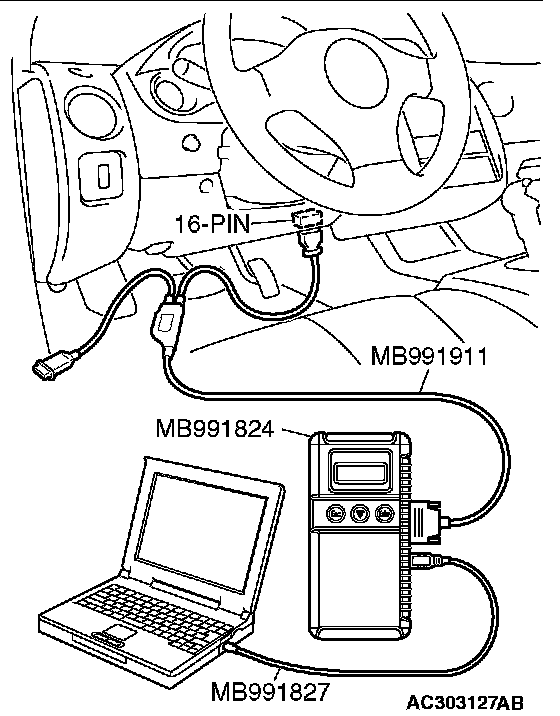 16-PIN
MB991911
MB991824
MB991827
AC303127AB