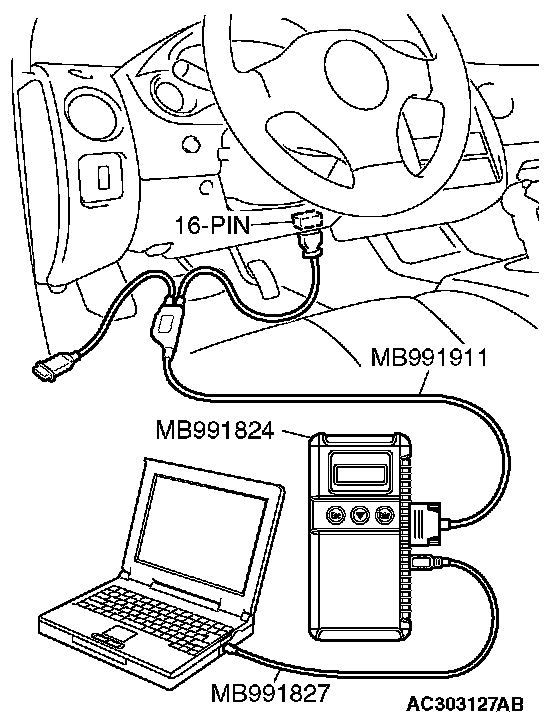 16-PIN

MB991911

MB991824

Esc

Enter

MB991827

AC303127AB