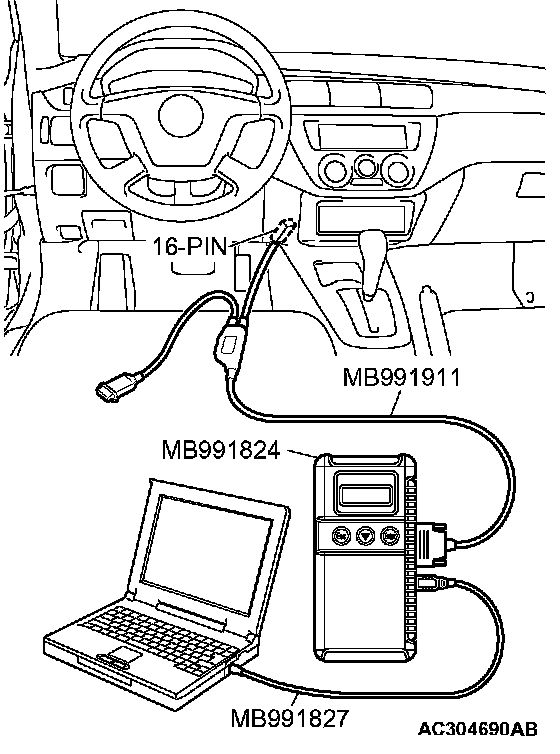 16-PIN
MB991911
MB991824
MB991827
AC304690AB