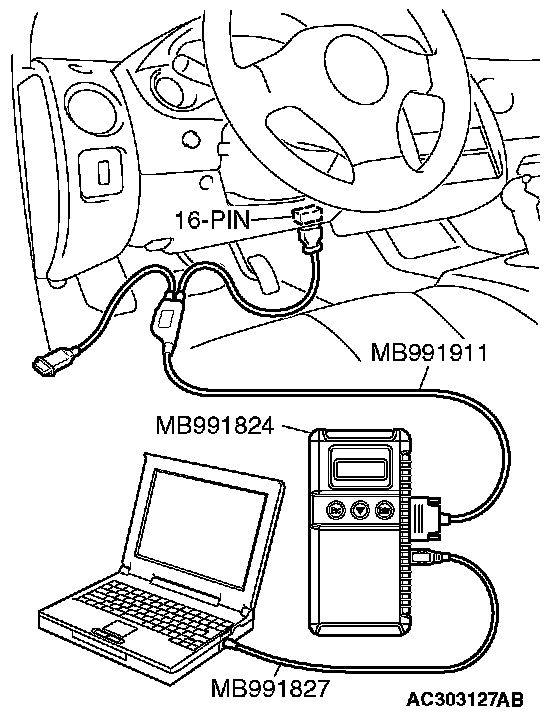 16-PIN
MB991911
MB991824
MB991827
AC303127AB