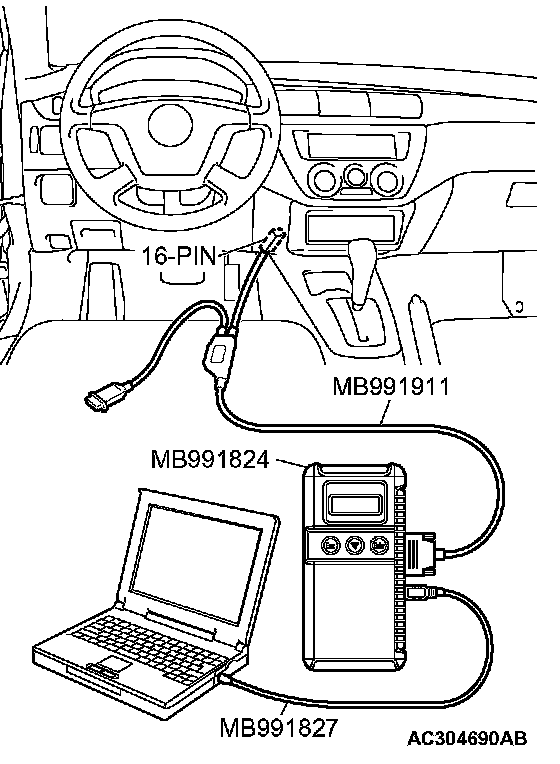 16-PIN

MB991911

MB991824

MB991827

AC304690AB