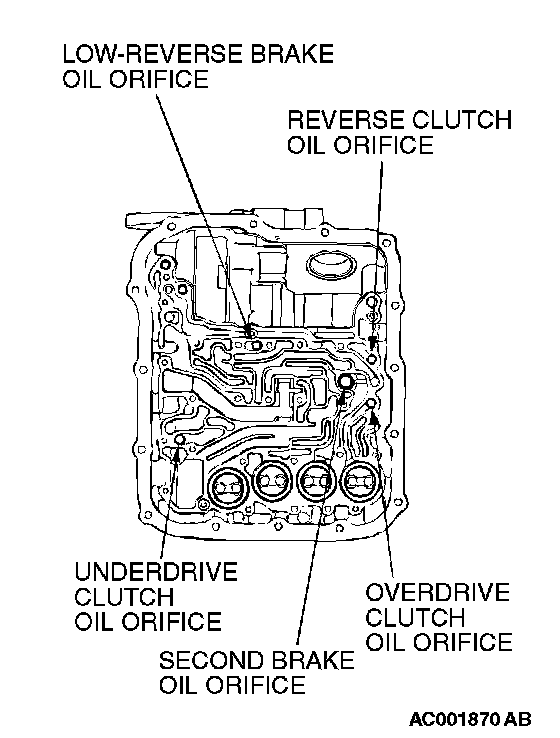 LOW-REVERSE BRAKE OIL ORIFICE

REVERSE CLUTCH OIL ORIFICE

UNDERDRIVE CLUTCH OIL ORIFICE

OVERDRIVE CLUTCH OIL ORIFICE

SECOND BRAKE OIL ORIFICE

AC001870 AB