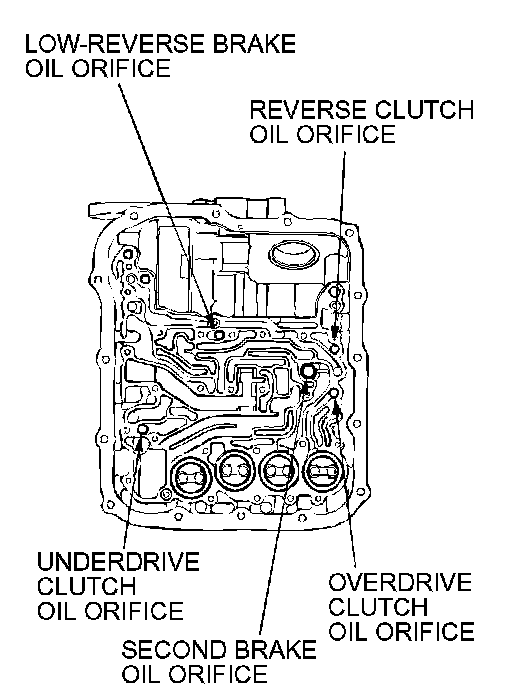 LOW-REVERSE BRAKE
OIL ORIFICE

REVERSE CLUTCH
OIL ORIFICE

UNDERDRIVE
CLUTCH
OIL ORIFICE

OVERDRIVE
CLUTCH
OIL ORIFICE

SECOND BRAKE
OIL ORIFICE