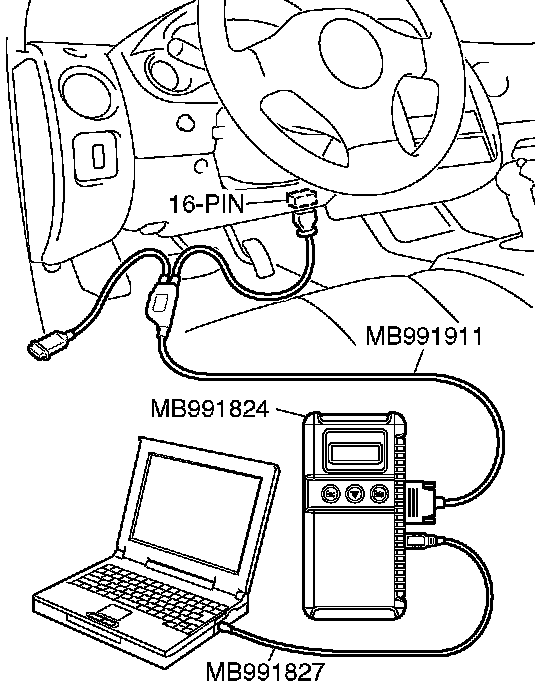 16-PIN
MB991911
MB991824
MB991827