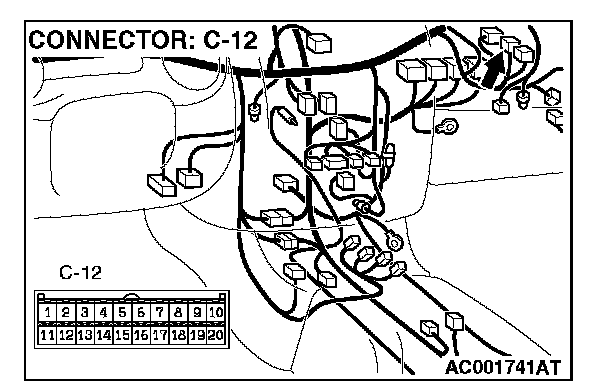 CONNECTOR: C-12

C-12

| 1 | 2 | 3 | 4 | 5 | 6 | 7 | 8 | 9 | 10 |
|---|---|---|---|---|---|---|---|---|---|
| 11 | 12 | 13 | 14 | 15 | 16 | 17 | 18 | 19 | 20 |

AC001741AT