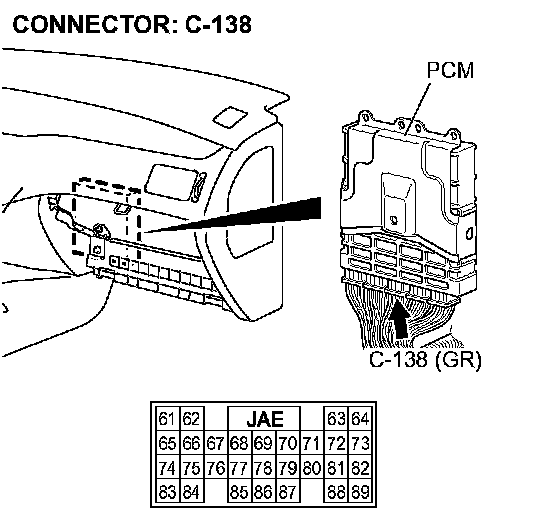 CONNECTOR: C-138

PCM

C-138 (GR)

| 61 | 62 | | JAE | | | | 63 | 64 |
|---|---|---|---|---|---|---|---|---|
| 65 | 66 | 67 | 68 | 69 | 70 | 71 | 72 | 73 |
| 74 | 75 | 76 | 77 | 78 | 79 | 80 | 81 | 82 |
| 83 | 84 | | 85 | 86 | 87 | | 88 | 89 |