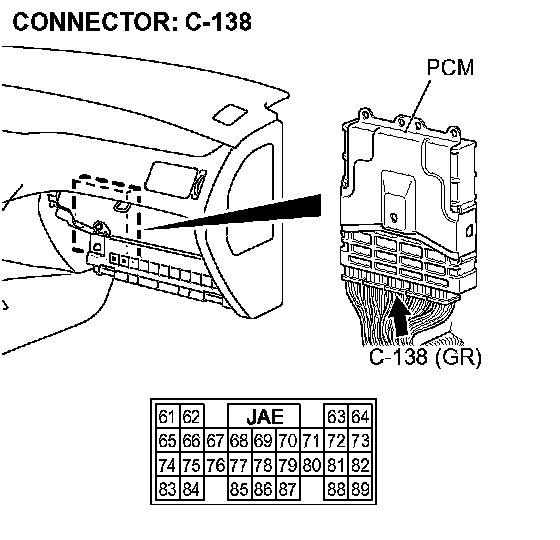 CONNECTOR: C-138

PCM

C-138 (GR)

| 61 | 62 | | JAE | | | | 63 | 64 |
|---|---|---|---|---|---|---|---|---|
| 65 | 66 | 67 | 68 | 69 | 70 | 71 | 72 | 73 |
| 74 | 75 | 76 | 77 | 78 | 79 | 80 | 81 | 82 |
| 83 | 84 | | 85 | 86 | 87 | | 88 | 89 |