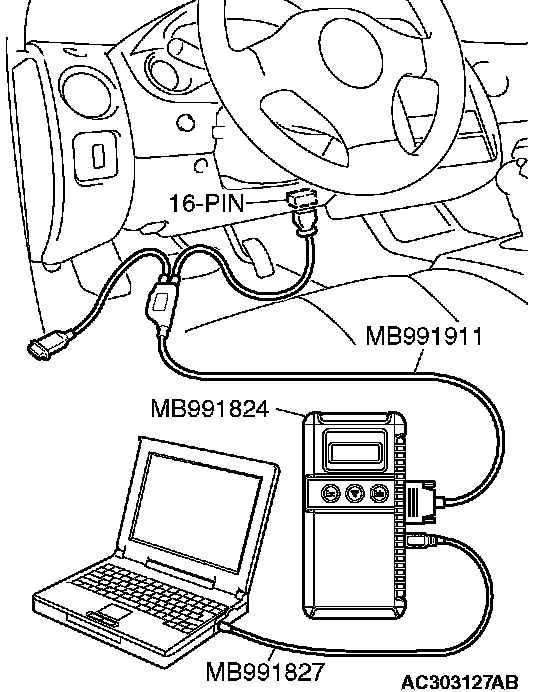 16-PIN

MB991911

MB991824

MB991827

AC303127AB