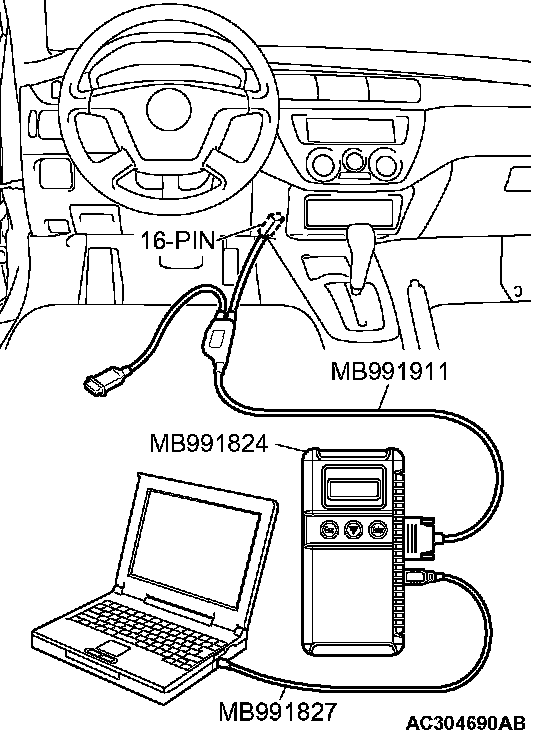 16-PIN
MB991911
MB991824
MB991827
AC304690AB