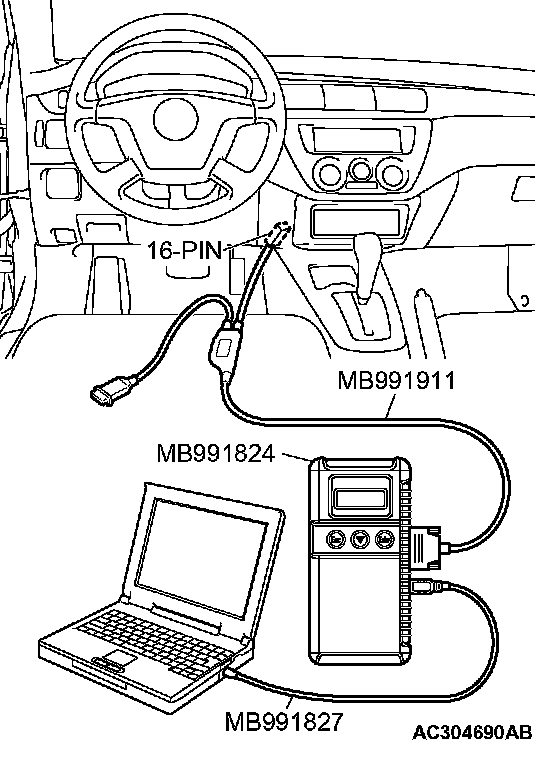 16-PIN

MB991911

MB991824

MB991827

AC304690AB