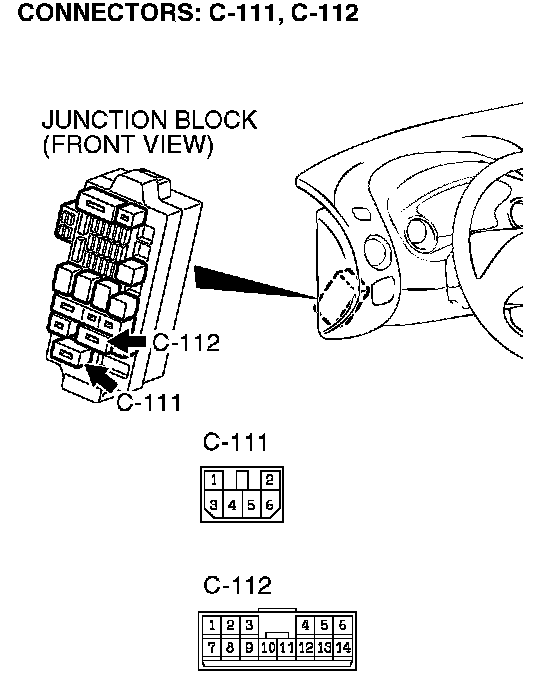 CONNECTORS: C-111, C-112

JUNCTION BLOCK
(FRONT VIEW)

C-112

C-111

C-111

1 2
3 4 5 6

C-112

1 2 3 4 5 6
7 8 9 10 11 12 13 14