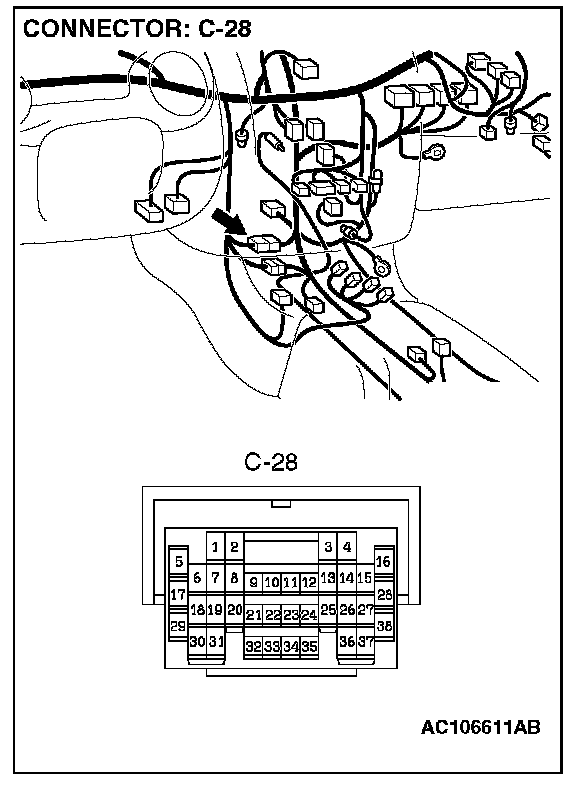 CONNECTOR: C-28

C-28

1 2 3 4
5 6 7 8 9 10 11 12 13 14 15 16
17 18 19 20 21 22 23 24 25 26 27 28
29 30 31 32 33 34 35 36 37 38

AC106611AB