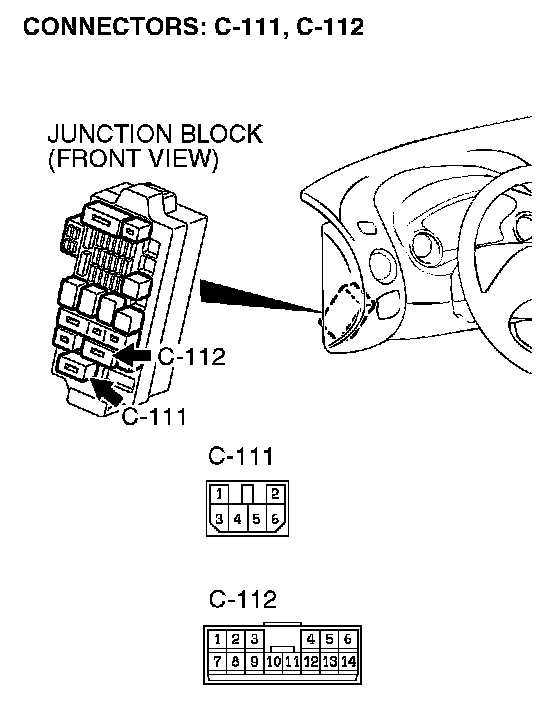 CONNECTORS: C-111, C-112

JUNCTION BLOCK
(FRONT VIEW)

C-112

C-111

C-111

1 2
3 4 5 6

C-112

1 2 3 4 5 6
7 8 9 10 11 12 13 14