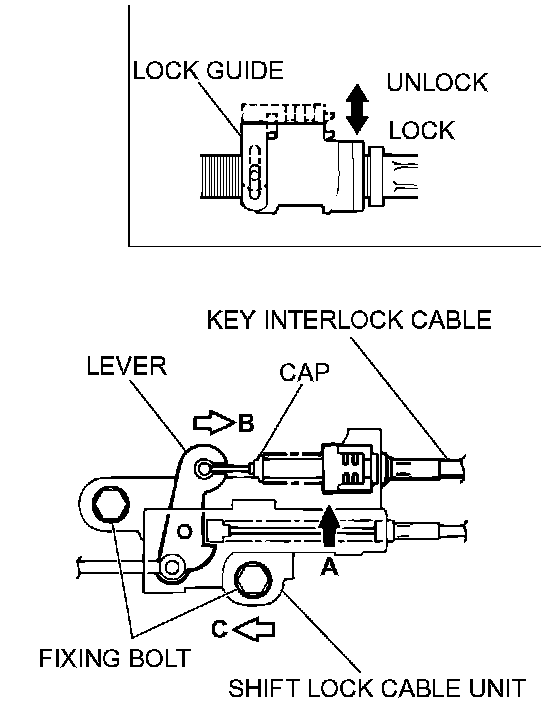 LOCK GUIDE

UNLOCK

LOCK

KEY INTERLOCK CABLE

LEVER

CAP

B

A

C

FIXING BOLT

SHIFT LOCK CABLE UNIT