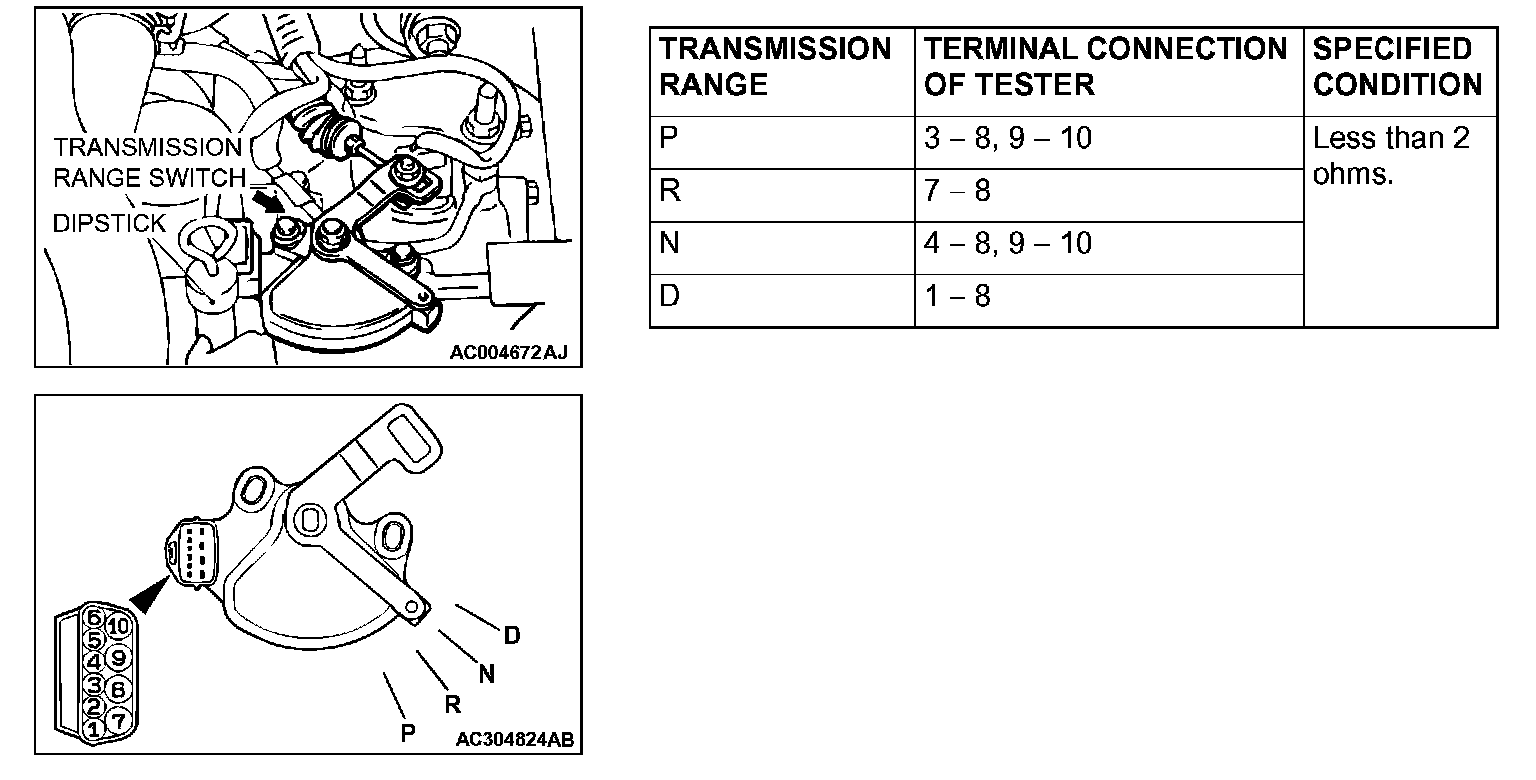 TRANSMISSION RANGE SWITCH

DIPSTICK

AC004672AJ

6 10
5
4 9
3 8
2
1 7

D
N
R
P

AC304824AB

| TRANSMISSION RANGE | TERMINAL CONNECTION OF TESTER | SPECIFIED CONDITION |
|---|---|---|
| P | 3 – 8, 9 – 10 | Less than 2 ohms. |
| R | 7 – 8 | |
| N | 4 – 8, 9 – 10 | |
| D | 1 – 8 | |