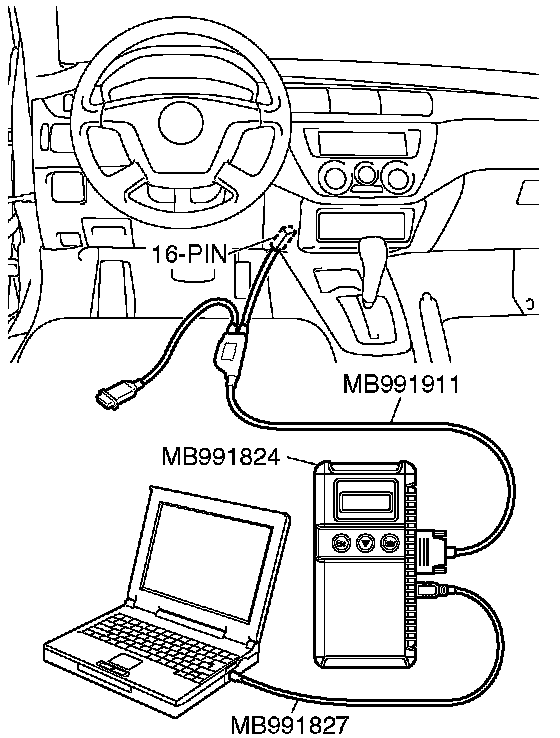 16-PIN

MB991911

MB991824

MB991827