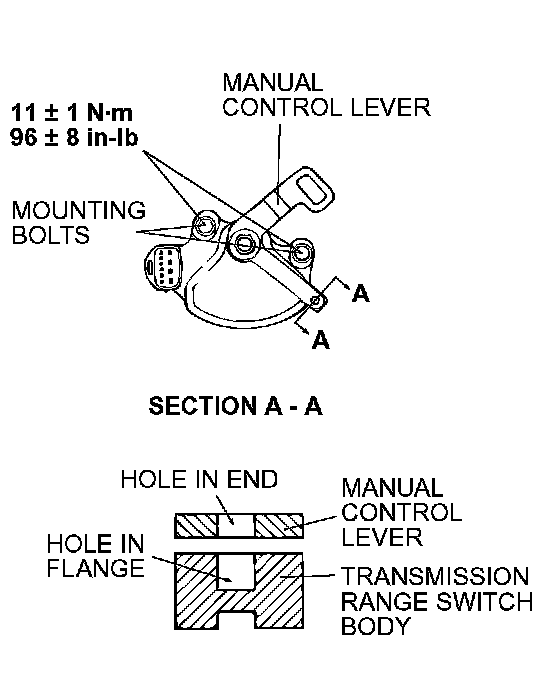 MANUAL CONTROL LEVER

11 ± 1 N·m
96 ± 8 in-lb

MOUNTING BOLTS

A

A

SECTION A - A

HOLE IN END

MANUAL CONTROL LEVER

HOLE IN FLANGE

TRANSMISSION RANGE SWITCH BODY