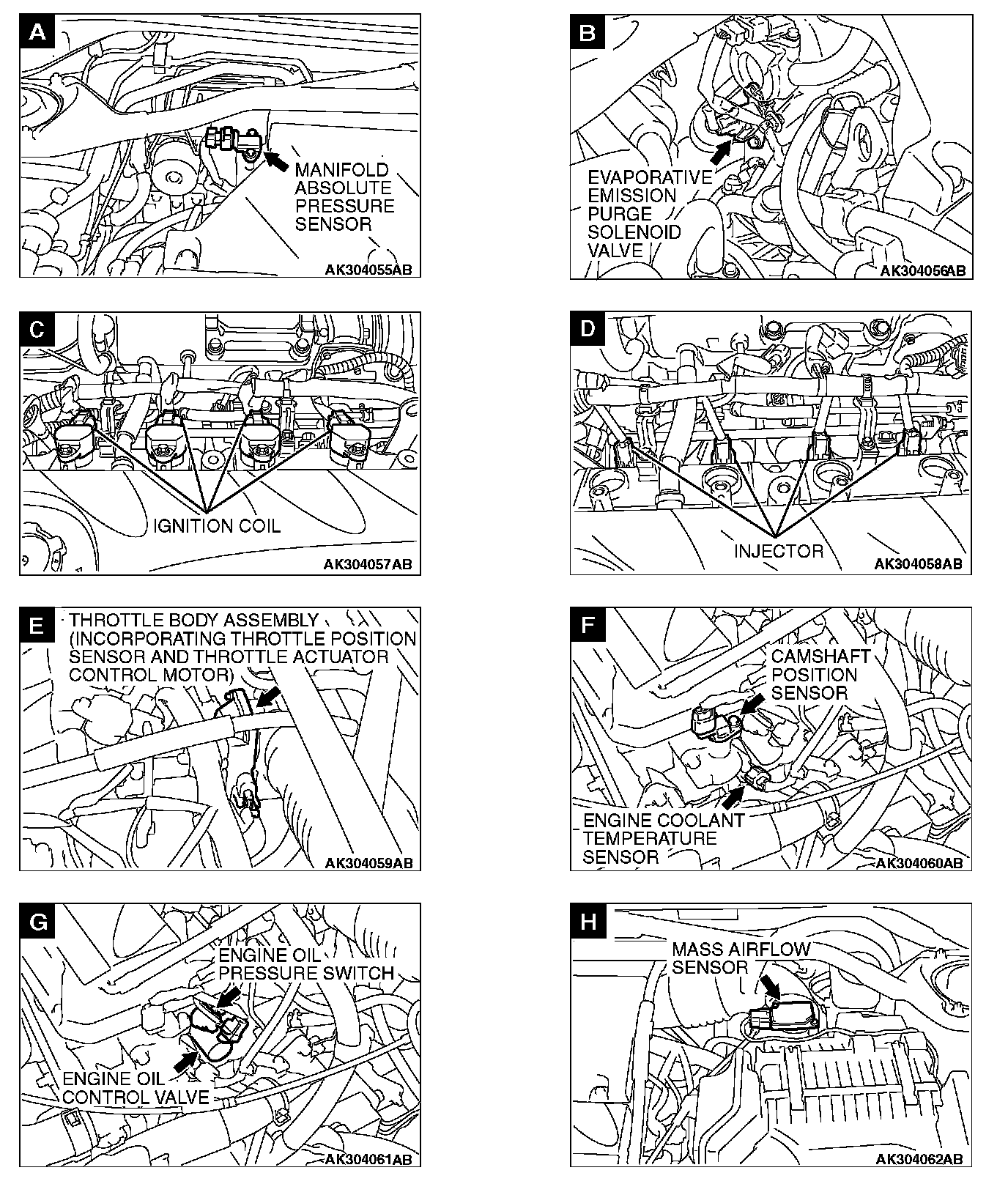 A

MANIFOLD ABSOLUTE PRESSURE SENSOR

AK304055AB

B

EVAPORATIVE EMISSION PURGE SOLENOID VALVE

AK304056AB

C

IGNITION COIL

AK304057AB

D

INJECTOR

AK304058AB

E

THROTTLE BODY ASSEMBLY (INCORPORATING THROTTLE POSITION SENSOR AND THROTTLE ACTUATOR CONTROL MOTOR)

AK304059AB

F

CAMSHAFT POSITION SENSOR

ENGINE COOLANT TEMPERATURE SENSOR

AK304060AB

G

ENGINE OIL PRESSURE SWITCH

ENGINE OIL CONTROL VALVE

AK304061AB

H

MASS AIRFLOW SENSOR

AK304062AB