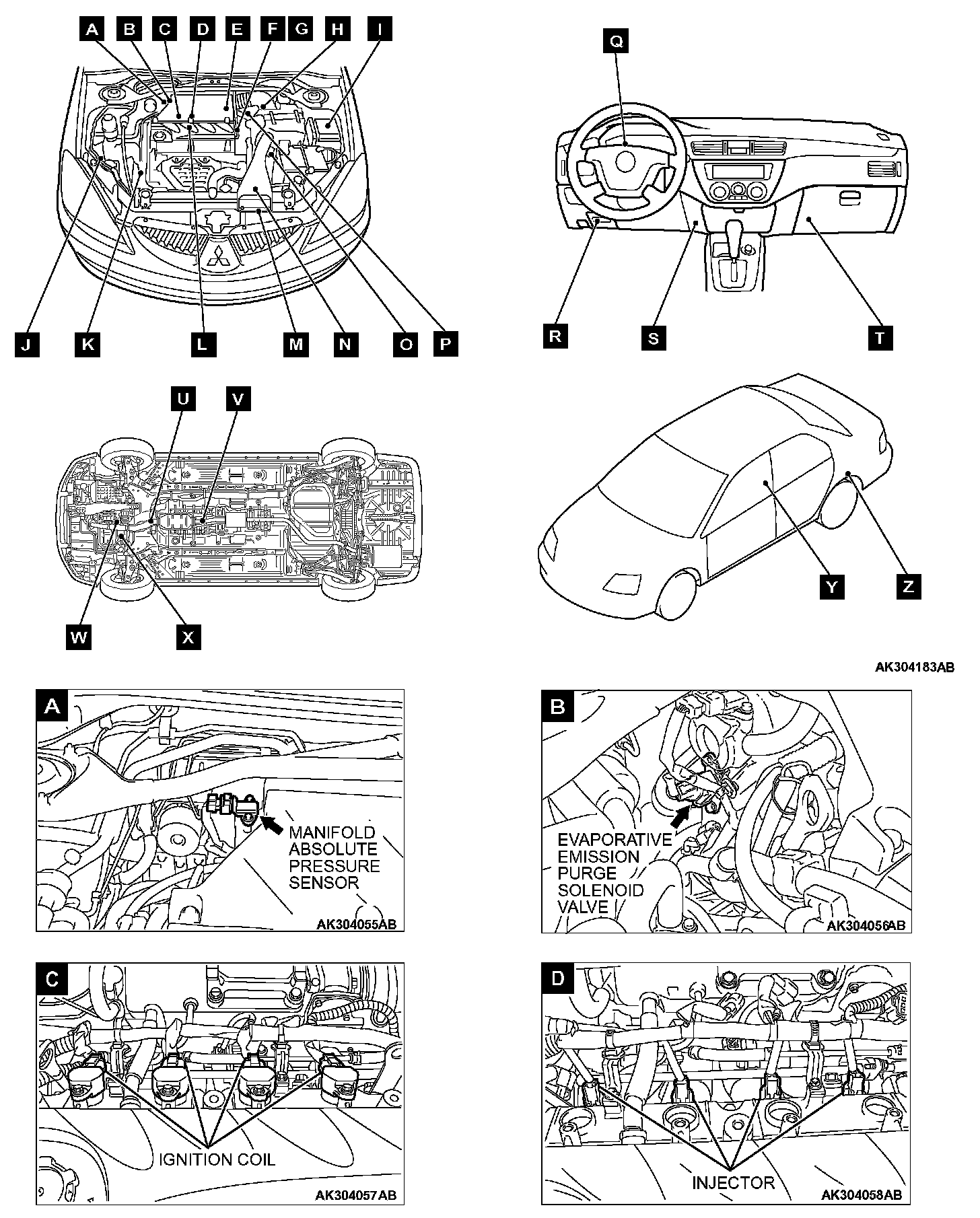 A B C D E F G H I

J K L M N O P

Q

R S T

U V

W X

Y Z

AK304183AB

A

MANIFOLD ABSOLUTE PRESSURE SENSOR

AK304055AB

B

EVAPORATIVE EMISSION PURGE SOLENOID VALVE

AK304056AB

C

IGNITION COIL

AK304057AB

D

INJECTOR

AK304058AB