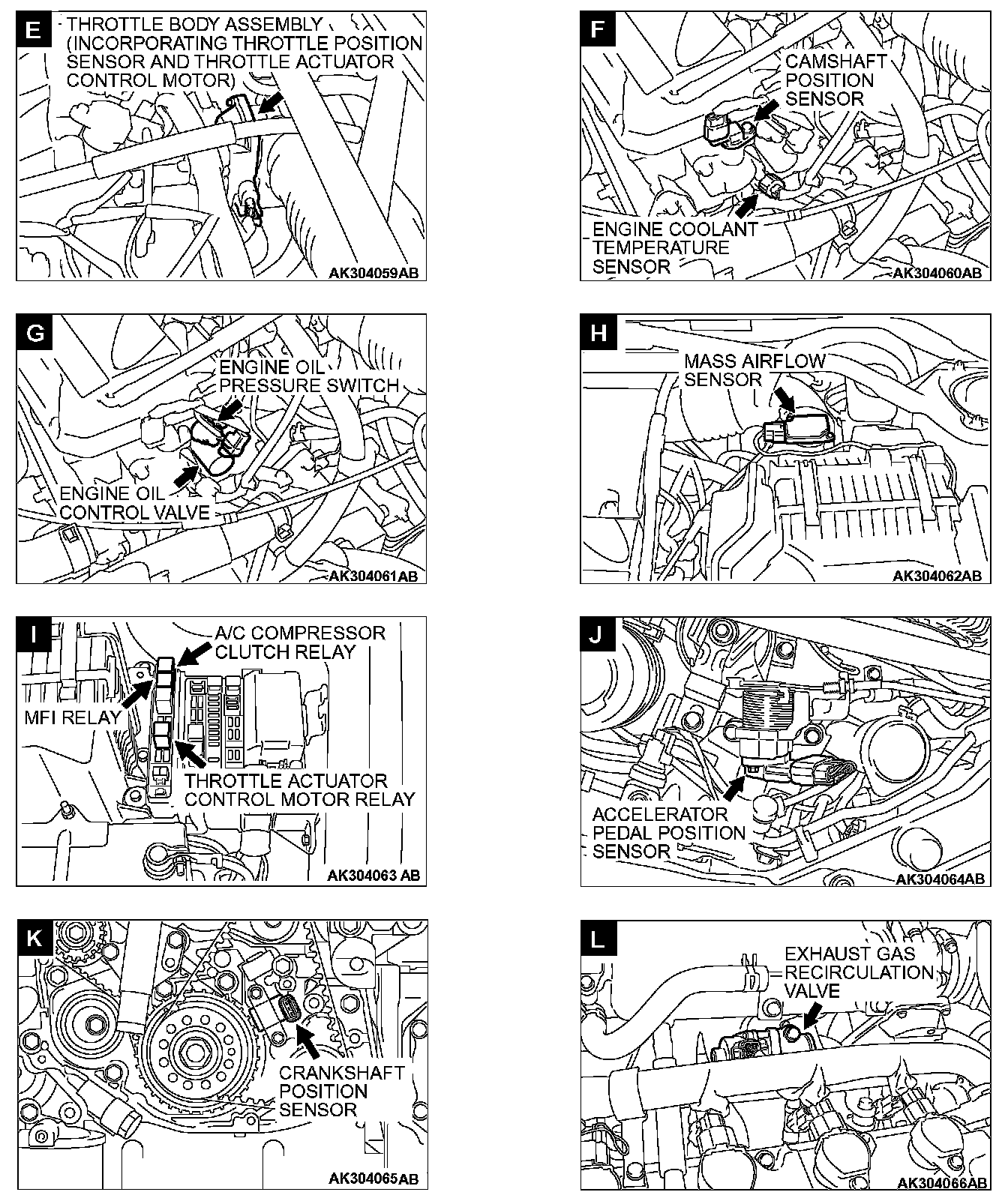 E

THROTTLE BODY ASSEMBLY (INCORPORATING THROTTLE POSITION SENSOR AND THROTTLE ACTUATOR CONTROL MOTOR)

AK304059AB

F

CAMSHAFT POSITION SENSOR

ENGINE COOLANT TEMPERATURE SENSOR

AK304060AB

G

ENGINE OIL PRESSURE SWITCH

ENGINE OIL CONTROL VALVE

AK304061AB

H

MASS AIRFLOW SENSOR

AK304062AB

I

A/C COMPRESSOR CLUTCH RELAY

MFI RELAY

THROTTLE ACTUATOR CONTROL MOTOR RELAY

AK304063 AB

J

ACCELERATOR PEDAL POSITION SENSOR

AK304064AB

K

CRANKSHAFT POSITION SENSOR

AK304065AB

L

EXHAUST GAS RECIRCULATION VALVE

AK304066AB