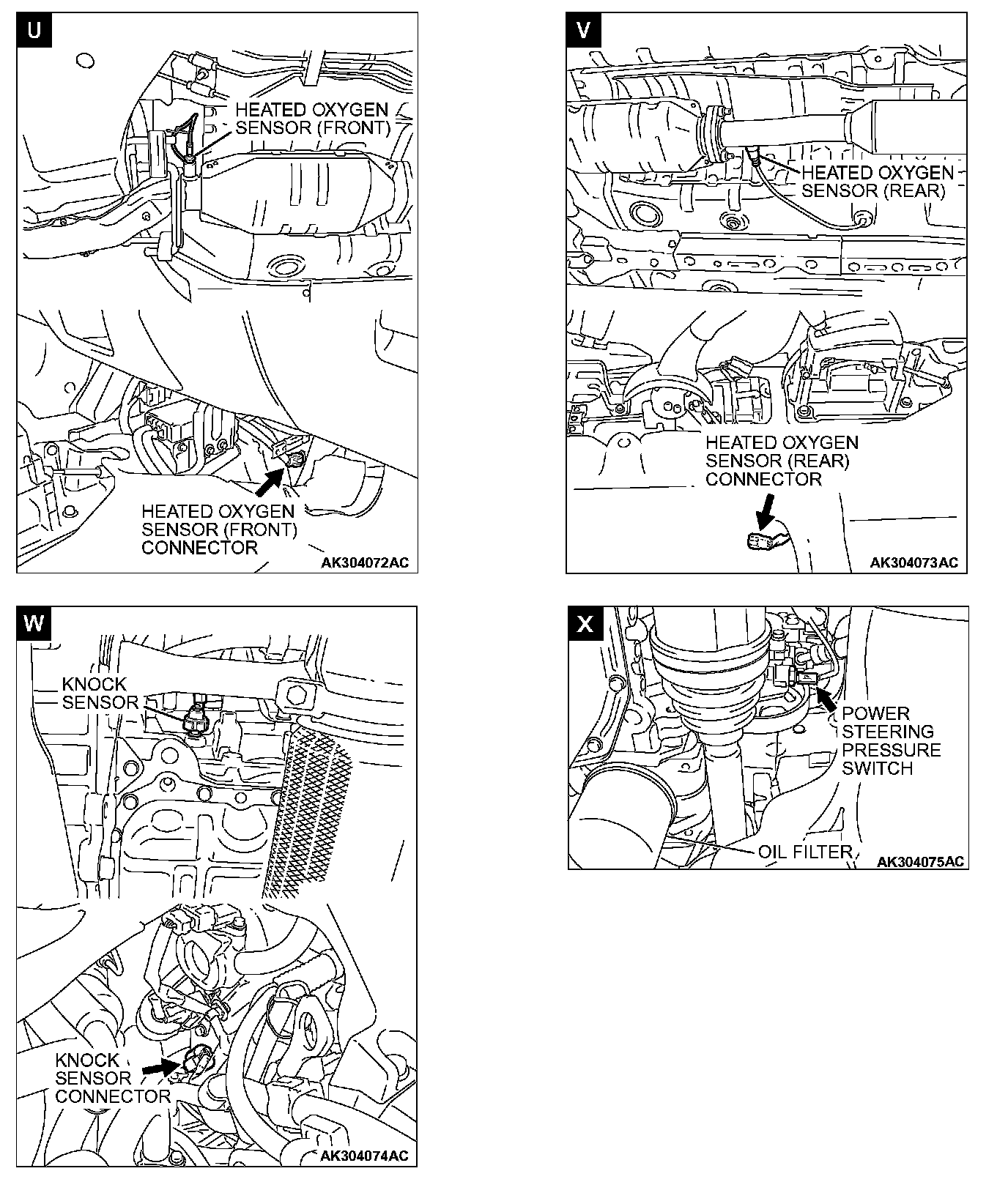 U

HEATED OXYGEN SENSOR (FRONT)

HEATED OXYGEN SENSOR (FRONT) CONNECTOR

AK304072AC

V

HEATED OXYGEN SENSOR (REAR)

HEATED OXYGEN SENSOR (REAR) CONNECTOR

AK304073AC

W

KNOCK SENSOR

KNOCK SENSOR CONNECTOR

AK304074AC

X

POWER STEERING PRESSURE SWITCH

OIL FILTER

AK304075AC