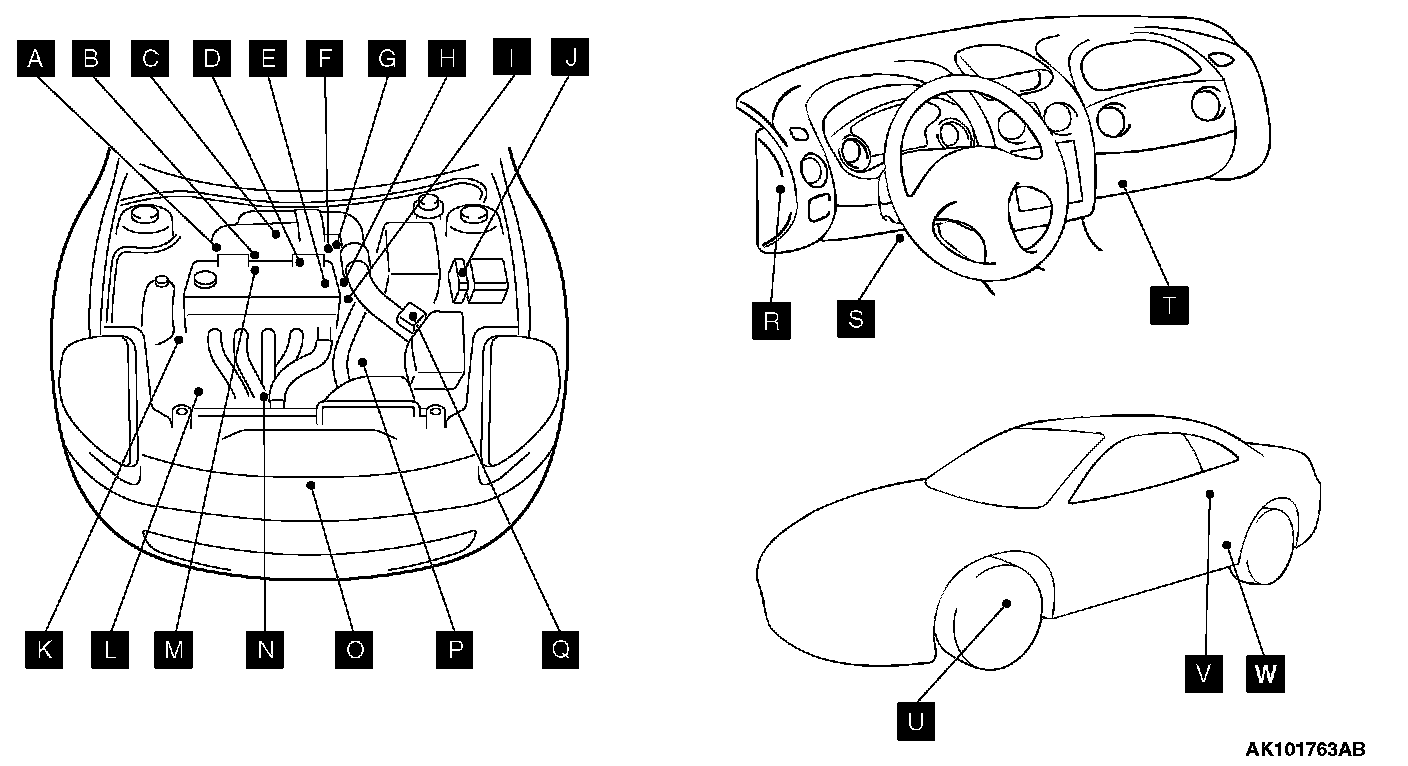 A B C D E F G H I J

K L M N O P Q

R S T

U V W

AK101763AB