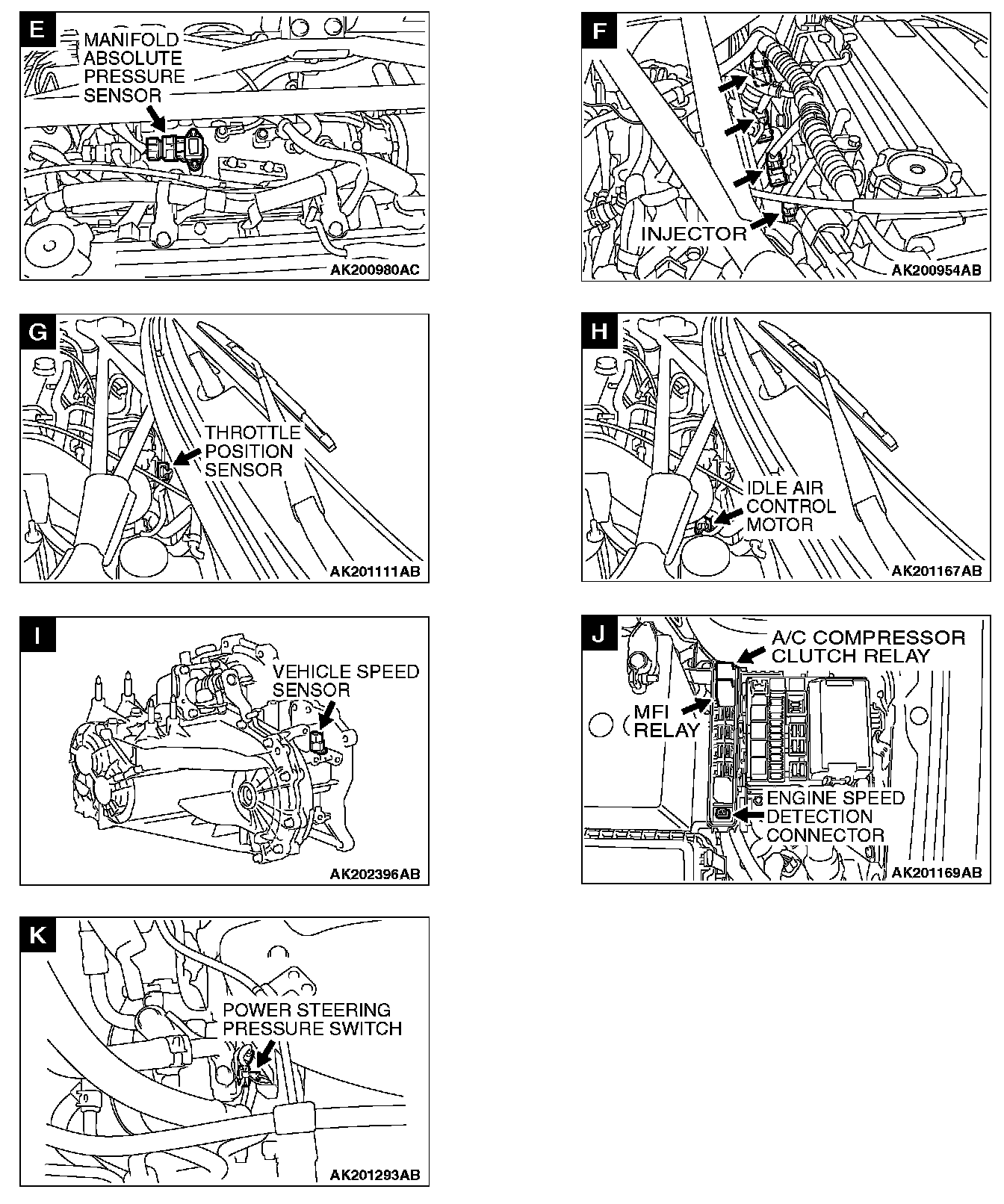 E
MANIFOLD ABSOLUTE PRESSURE SENSOR
AK200980AC

F
INJECTOR
AK200954AB

G
THROTTLE POSITION SENSOR
AK201111AB

H
IDLE AIR CONTROL MOTOR
AK201167AB

I
VEHICLE SPEED SENSOR
AK202396AB

J
A/C COMPRESSOR CLUTCH RELAY
MFI RELAY
ENGINE SPEED DETECTION CONNECTOR
AK201169AB

K
POWER STEERING PRESSURE SWITCH
AK201293AB