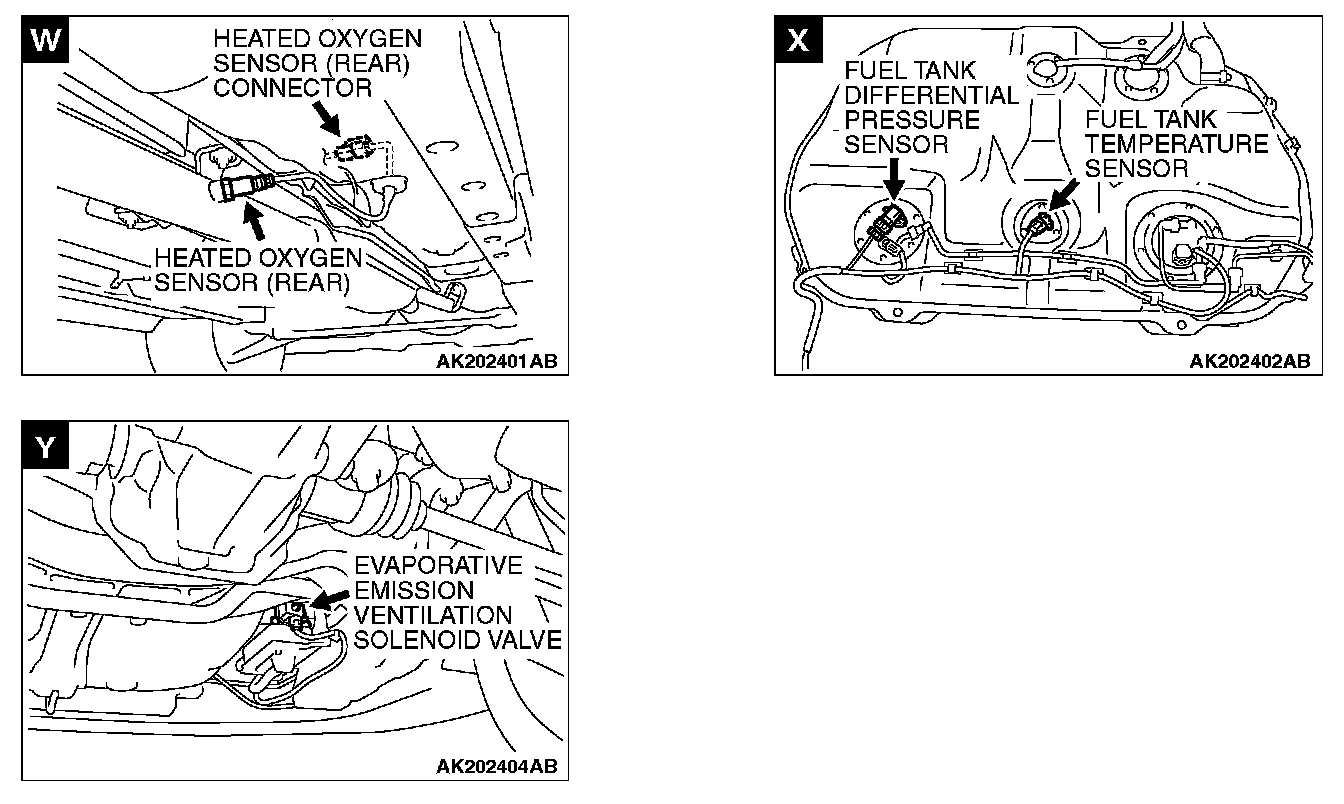 W

HEATED OXYGEN SENSOR (REAR) CONNECTOR

HEATED OXYGEN SENSOR (REAR)

AK202401AB

X

FUEL TANK DIFFERENTIAL PRESSURE SENSOR

FUEL TANK TEMPERATURE SENSOR

AK202402AB

Y

EVAPORATIVE EMISSION VENTILATION SOLENOID VALVE

AK202404AB