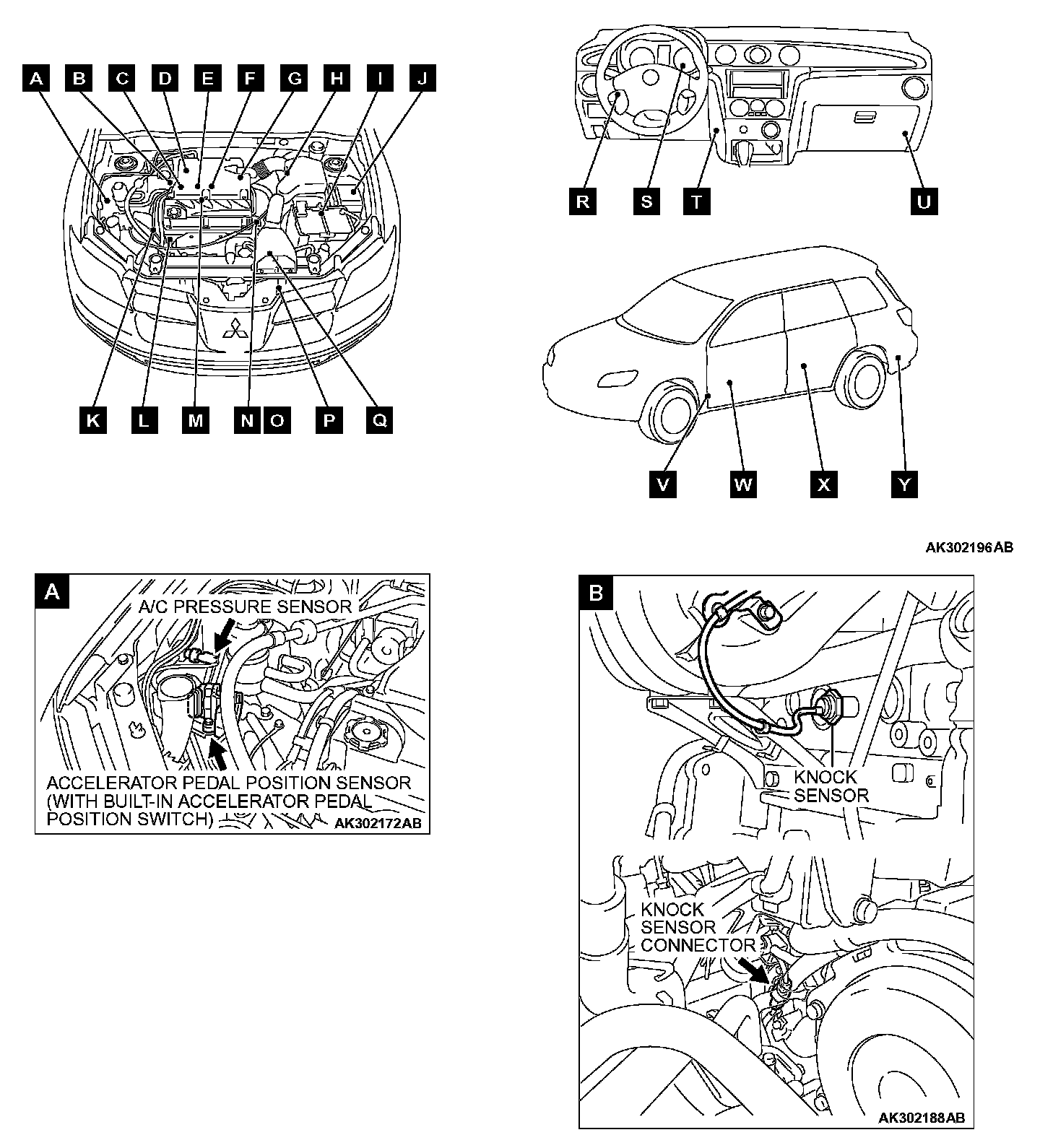 A B C D E F G H I J

K L M N O P Q

R S T U

V W X Y

AK302196AB

A

A/C PRESSURE SENSOR

ACCELERATOR PEDAL POSITION SENSOR (WITH BUILT-IN ACCELERATOR PEDAL POSITION SWITCH)

AK302172AB

B

KNOCK SENSOR

KNOCK SENSOR CONNECTOR

AK302188AB