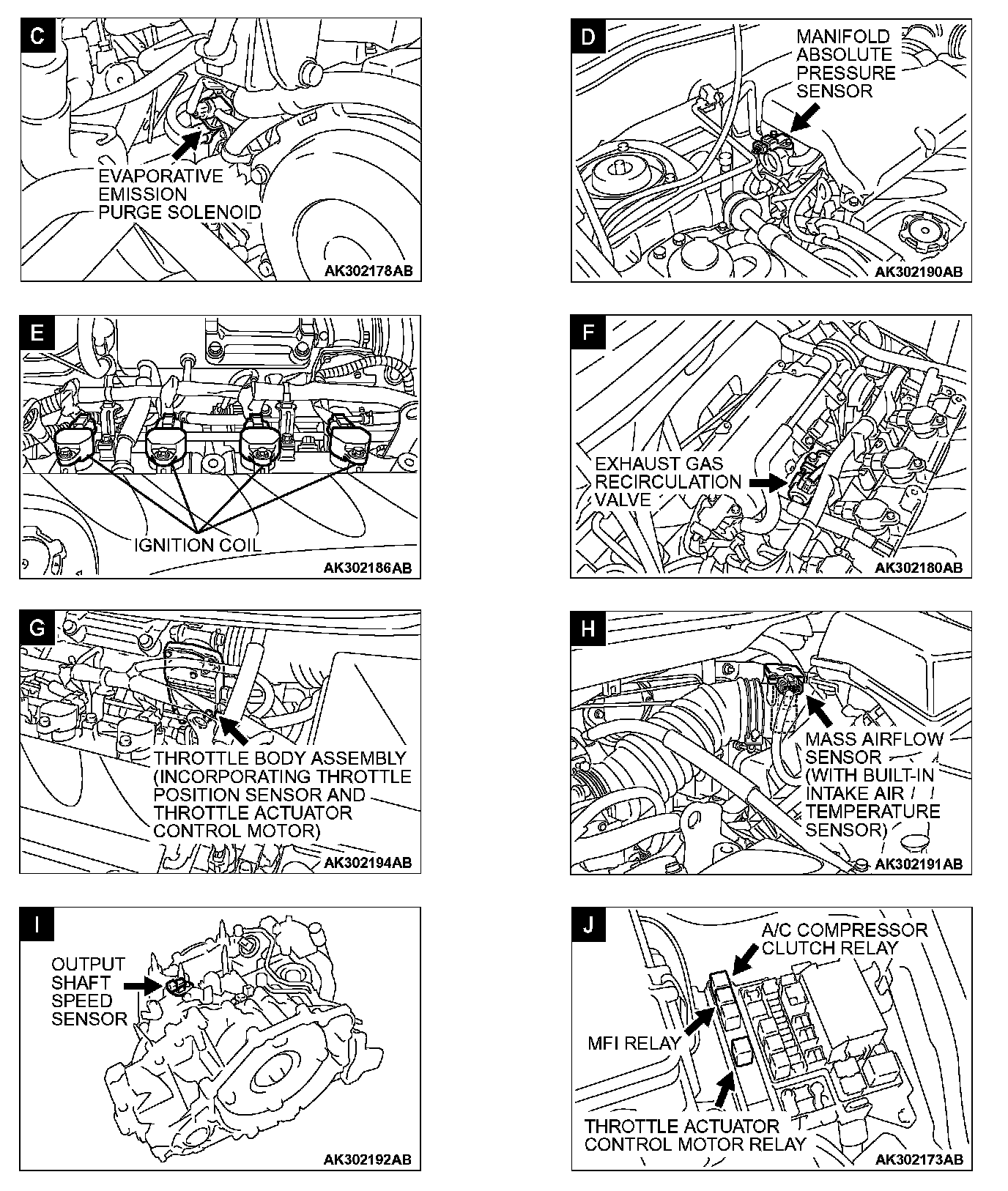 C

EVAPORATIVE EMISSION PURGE SOLENOID

AK302178AB

D

MANIFOLD ABSOLUTE PRESSURE SENSOR

AK302190AB

E

IGNITION COIL

AK302186AB

F

EXHAUST GAS RECIRCULATION VALVE

AK302180AB

G

THROTTLE BODY ASSEMBLY (INCORPORATING THROTTLE POSITION SENSOR AND THROTTLE ACTUATOR CONTROL MOTOR)

AK302194AB

H

MASS AIRFLOW SENSOR (WITH BUILT-IN INTAKE AIR TEMPERATURE SENSOR)

AK302191AB

I

OUTPUT SHAFT SPEED SENSOR

AK302192AB

J

A/C COMPRESSOR CLUTCH RELAY

MFI RELAY

THROTTLE ACTUATOR CONTROL MOTOR RELAY

AK302173AB