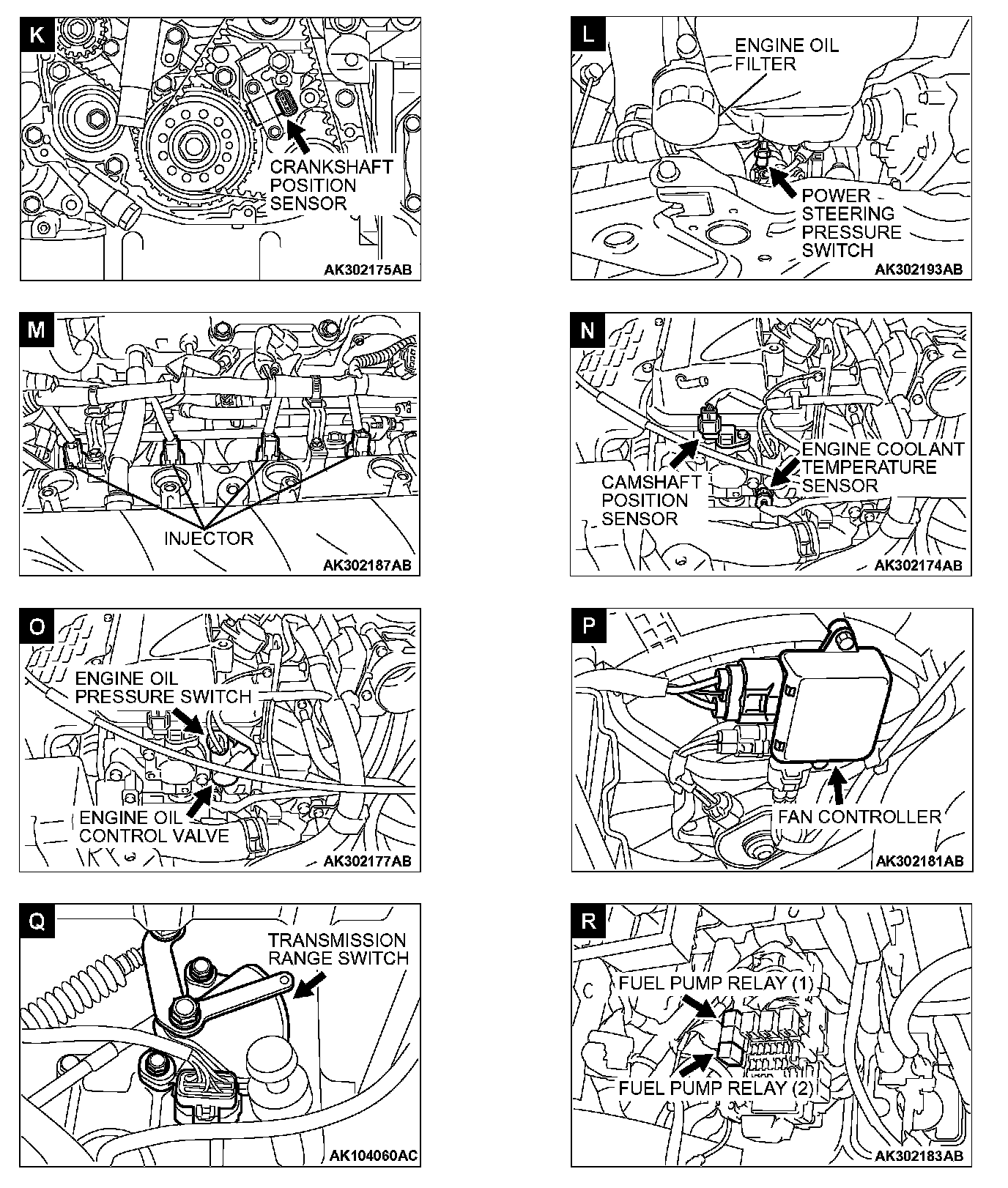 K
CRANKSHAFT POSITION SENSOR
AK302175AB

L
ENGINE OIL FILTER
POWER STEERING PRESSURE SWITCH
AK302193AB

M
INJECTOR
AK302187AB

N
ENGINE COOLANT TEMPERATURE SENSOR
CAMSHAFT POSITION SENSOR
AK302174AB

O
ENGINE OIL PRESSURE SWITCH
ENGINE OIL CONTROL VALVE
AK302177AB

P
FAN CONTROLLER
AK302181AB

Q
TRANSMISSION RANGE SWITCH
AK104060AC

R
FUEL PUMP RELAY (1)
FUEL PUMP RELAY (2)
AK302183AB