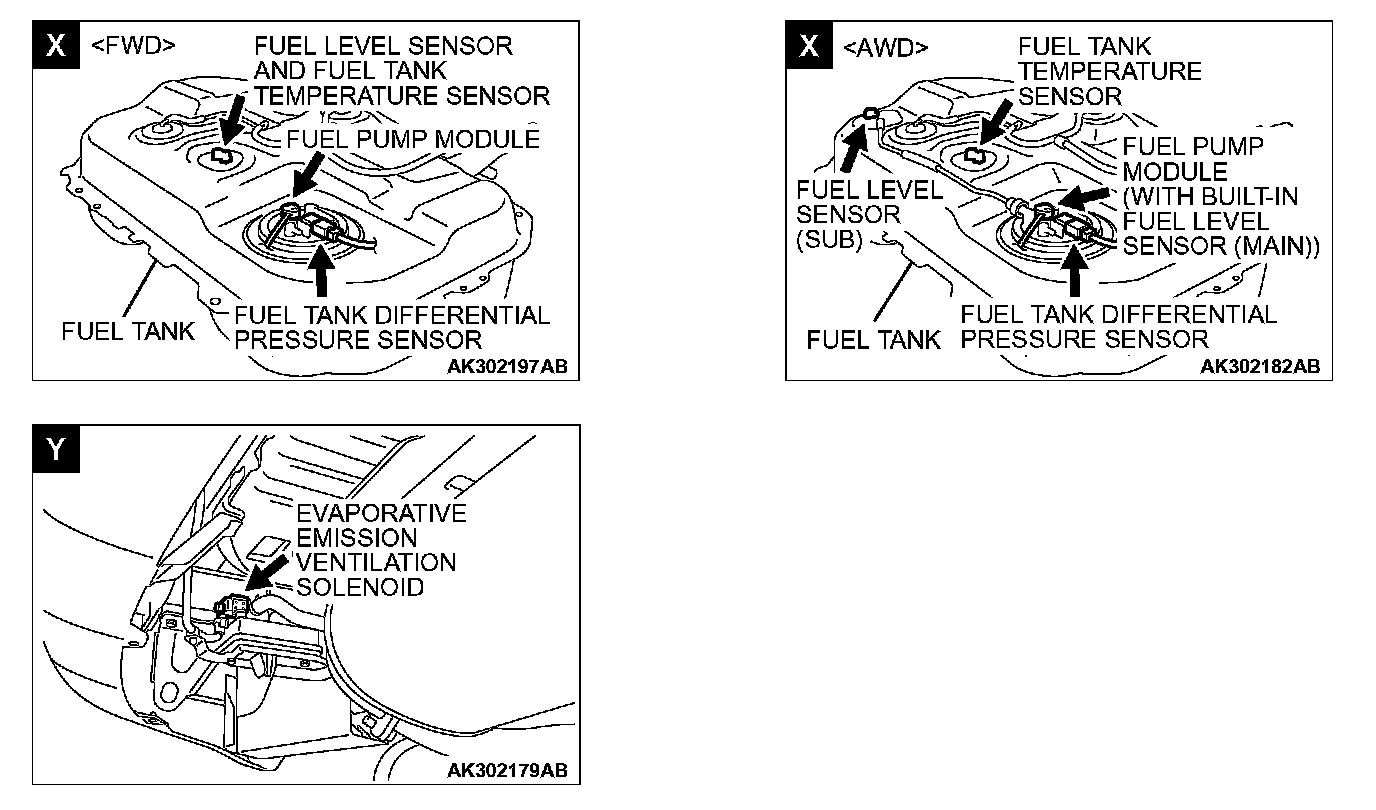 X <FWD>
FUEL LEVEL SENSOR AND FUEL TANK TEMPERATURE SENSOR
FUEL PUMP MODULE
FUEL TANK
FUEL TANK DIFFERENTIAL PRESSURE SENSOR
AK302197AB

X <AWD>
FUEL TANK TEMPERATURE SENSOR
FUEL PUMP MODULE (WITH BUILT-IN FUEL LEVEL SENSOR (MAIN))
FUEL LEVEL SENSOR (SUB)
FUEL TANK
FUEL TANK DIFFERENTIAL PRESSURE SENSOR
AK302182AB

Y
EVAPORATIVE EMISSION VENTILATION SOLENOID
AK302179AB