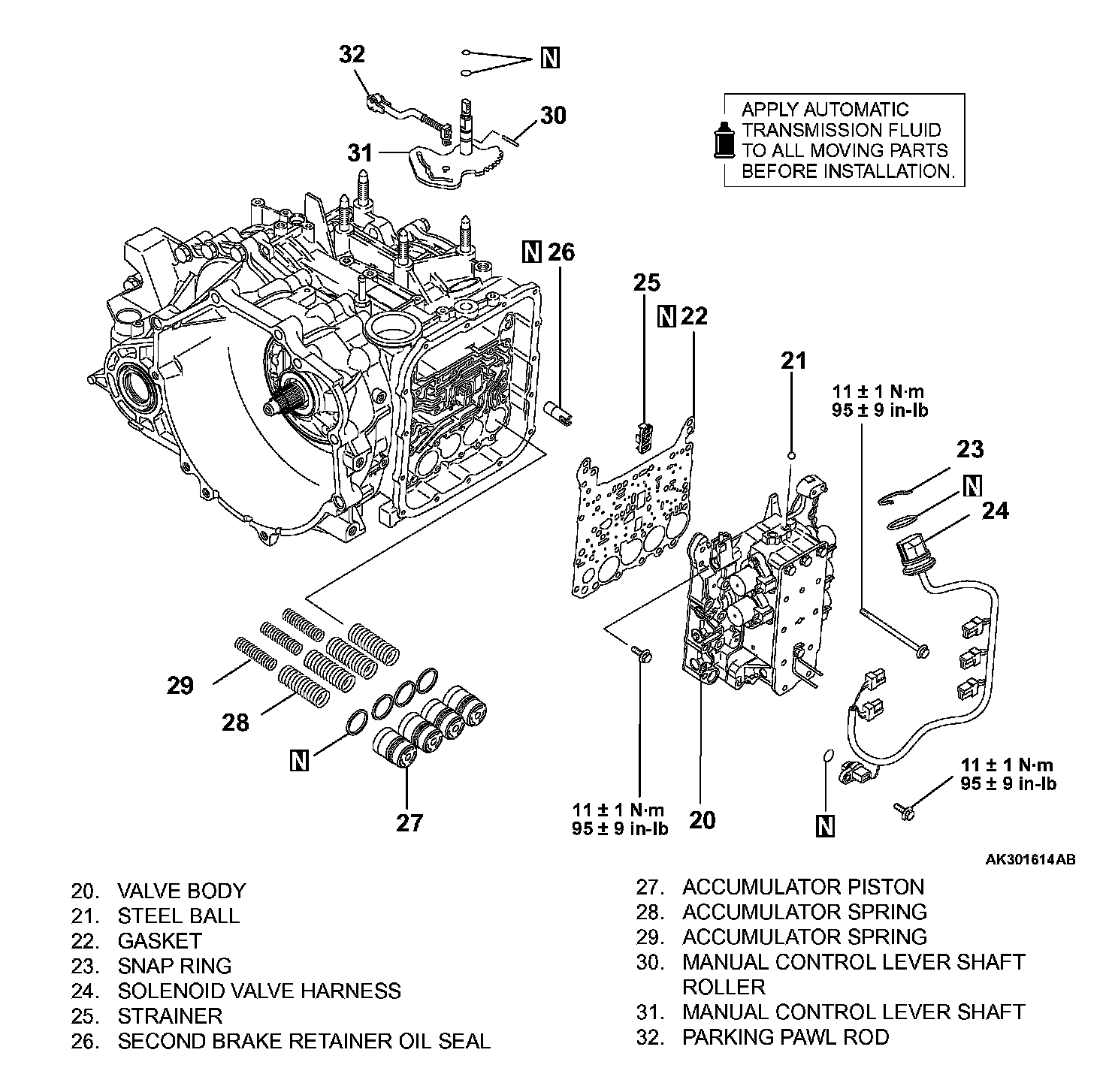 32

N

30

31

APPLY AUTOMATIC TRANSMISSION FLUID TO ALL MOVING PARTS BEFORE INSTALLATION.

N 26

25

N 22

21

11 ± 1 N·m
95 ± 9 in-lb

23

N

24

29

28

N

27

11 ± 1 N·m
95 ± 9 in-lb

20

N

11 ± 1 N·m
95 ± 9 in-lb

AK301614AB

20. VALVE BODY
21. STEEL BALL
22. GASKET
23. SNAP RING
24. SOLENOID VALVE HARNESS
25. STRAINER
26. SECOND BRAKE RETAINER OIL SEAL

27. ACCUMULATOR PISTON
28. ACCUMULATOR SPRING
29. ACCUMULATOR SPRING
30. MANUAL CONTROL LEVER SHAFT ROLLER
31. MANUAL CONTROL LEVER SHAFT
32. PARKING PAWL ROD