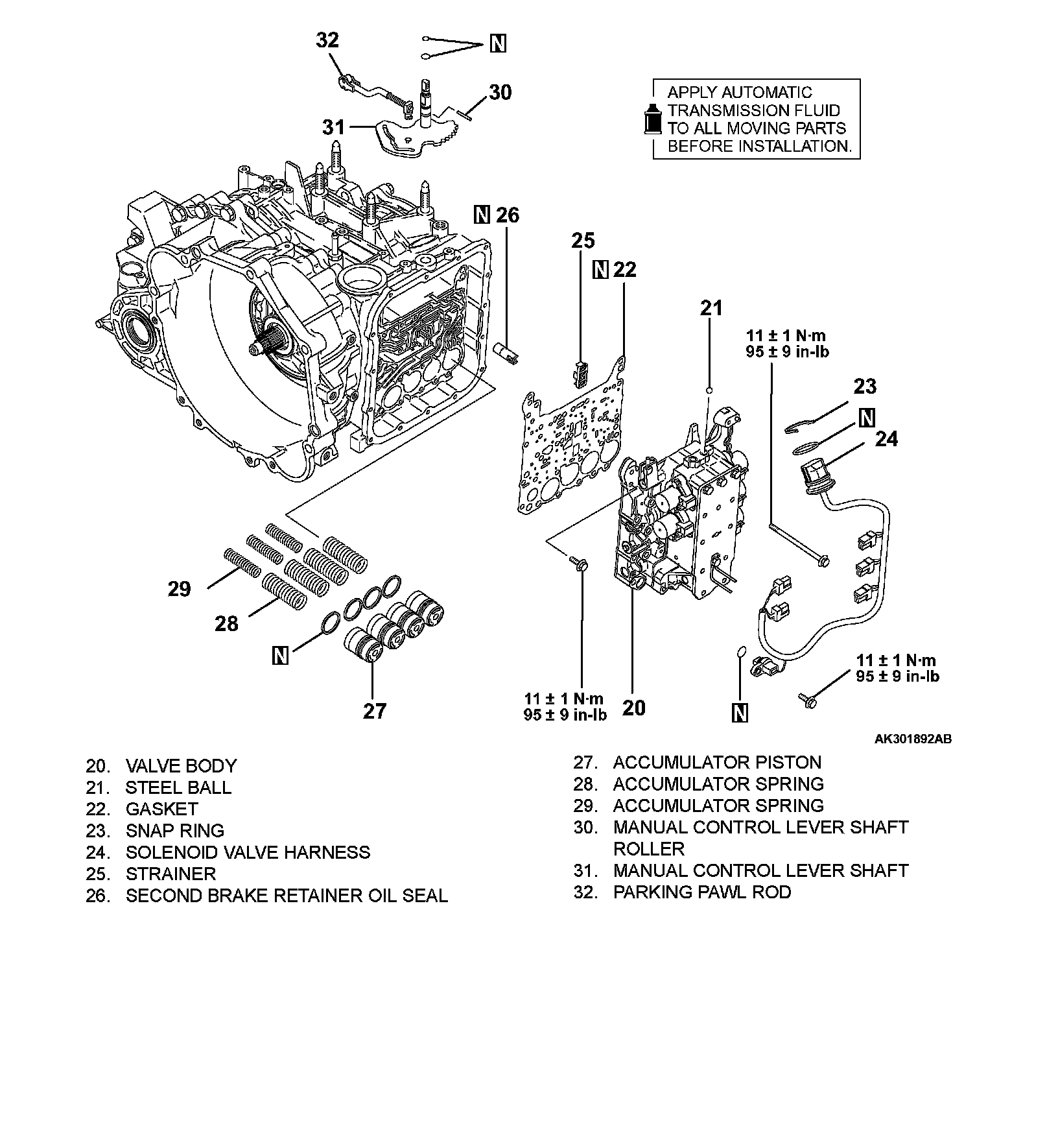 32

N

30

31

APPLY AUTOMATIC TRANSMISSION FLUID TO ALL MOVING PARTS BEFORE INSTALLATION.

N 26

25

N 22

21

11 ± 1 N·m
95 ± 9 in-lb

23

N

24

29

28

N

27

11 ± 1 N·m
95 ± 9 in-lb

20

N

11 ± 1 N·m
95 ± 9 in-lb

AK301892AB

20. VALVE BODY
21. STEEL BALL
22. GASKET
23. SNAP RING
24. SOLENOID VALVE HARNESS
25. STRAINER
26. SECOND BRAKE RETAINER OIL SEAL

27. ACCUMULATOR PISTON
28. ACCUMULATOR SPRING
29. ACCUMULATOR SPRING
30. MANUAL CONTROL LEVER SHAFT ROLLER
31. MANUAL CONTROL LEVER SHAFT
32. PARKING PAWL ROD