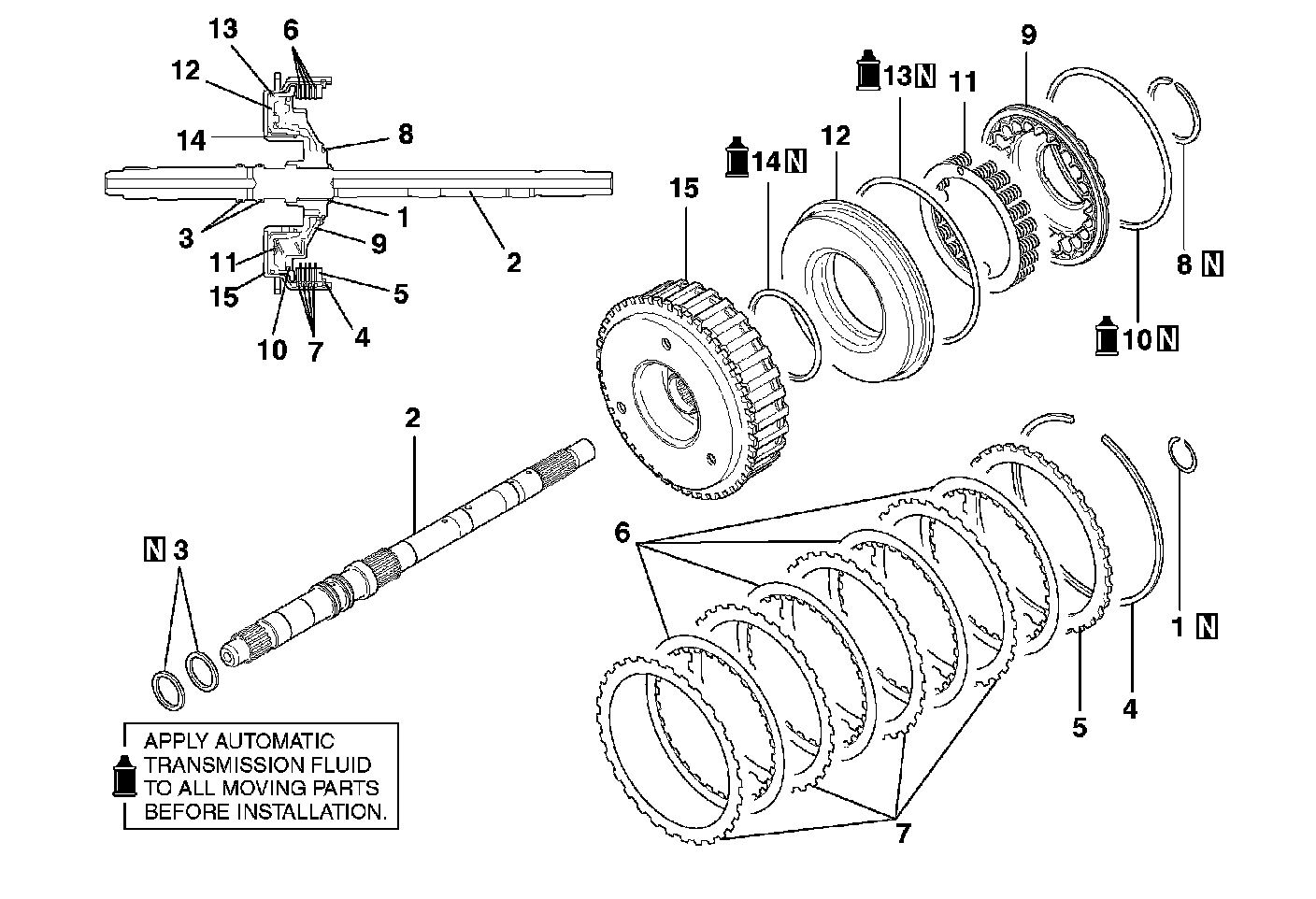 13
6
12
14
8
3
1
2
11
9
15
5
10
7
4

13 N
11
9
14 N
12
15
8 N
10 N

2
N 3
6
1 N
5
4
7

APPLY AUTOMATIC TRANSMISSION FLUID TO ALL MOVING PARTS BEFORE INSTALLATION.