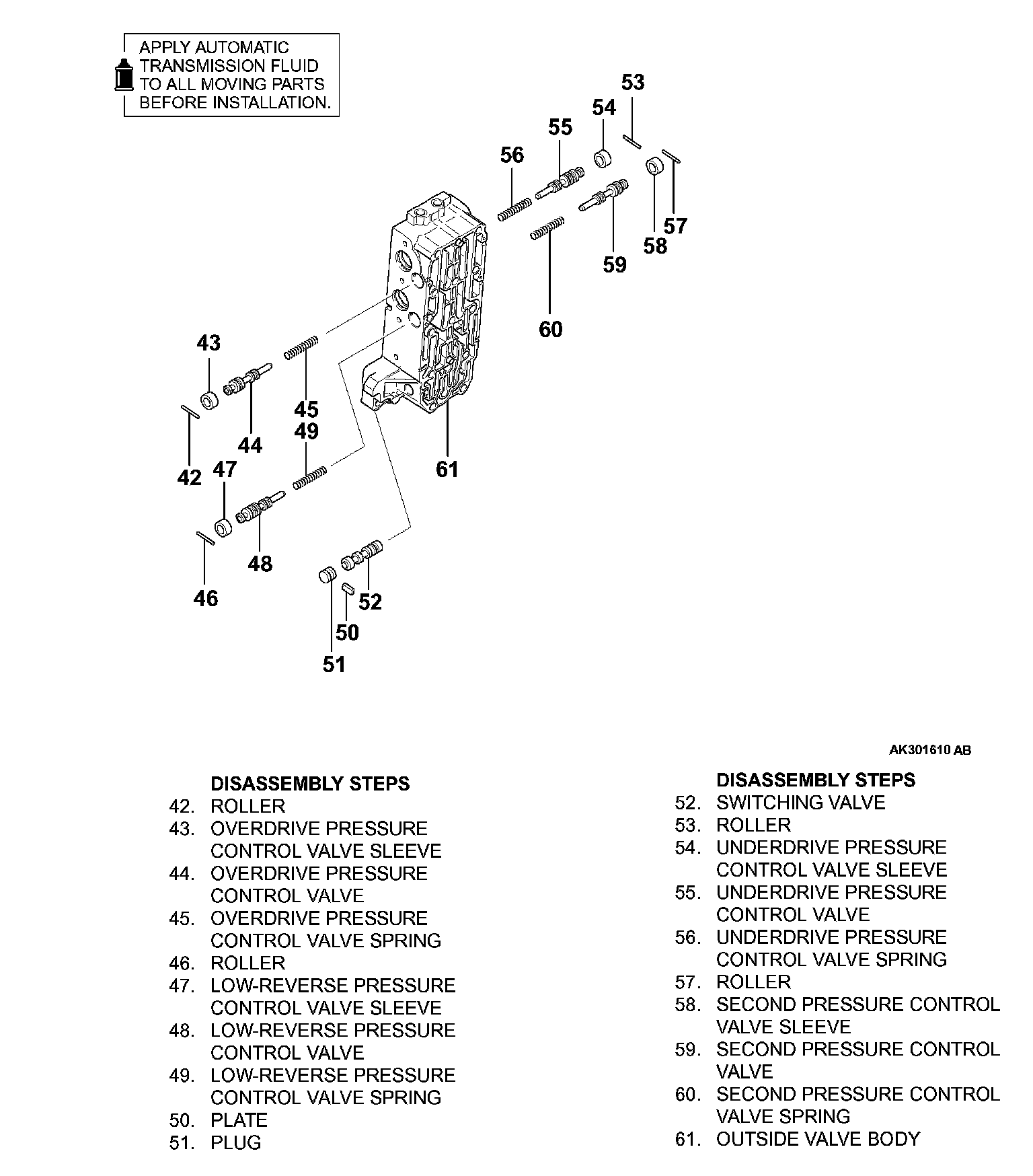 APPLY AUTOMATIC TRANSMISSION FLUID TO ALL MOVING PARTS BEFORE INSTALLATION.

53
54
55
56
57
58
59
60
43
45
49
44
42
47
61
48
46
52
50
51

AK301610 AB

DISASSEMBLY STEPS
42. ROLLER
43. OVERDRIVE PRESSURE CONTROL VALVE SLEEVE
44. OVERDRIVE PRESSURE CONTROL VALVE
45. OVERDRIVE PRESSURE CONTROL VALVE SPRING
46. ROLLER
47. LOW-REVERSE PRESSURE CONTROL VALVE SLEEVE
48. LOW-REVERSE PRESSURE CONTROL VALVE
49. LOW-REVERSE PRESSURE CONTROL VALVE SPRING
50. PLATE
51. PLUG

DISASSEMBLY STEPS
52. SWITCHING VALVE
53. ROLLER
54. UNDERDRIVE PRESSURE CONTROL VALVE SLEEVE
55. UNDERDRIVE PRESSURE CONTROL VALVE
56. UNDERDRIVE PRESSURE CONTROL VALVE SPRING
57. ROLLER
58. SECOND PRESSURE CONTROL VALVE SLEEVE
59. SECOND PRESSURE CONTROL VALVE
60. SECOND PRESSURE CONTROL VALVE SPRING
61. OUTSIDE VALVE BODY