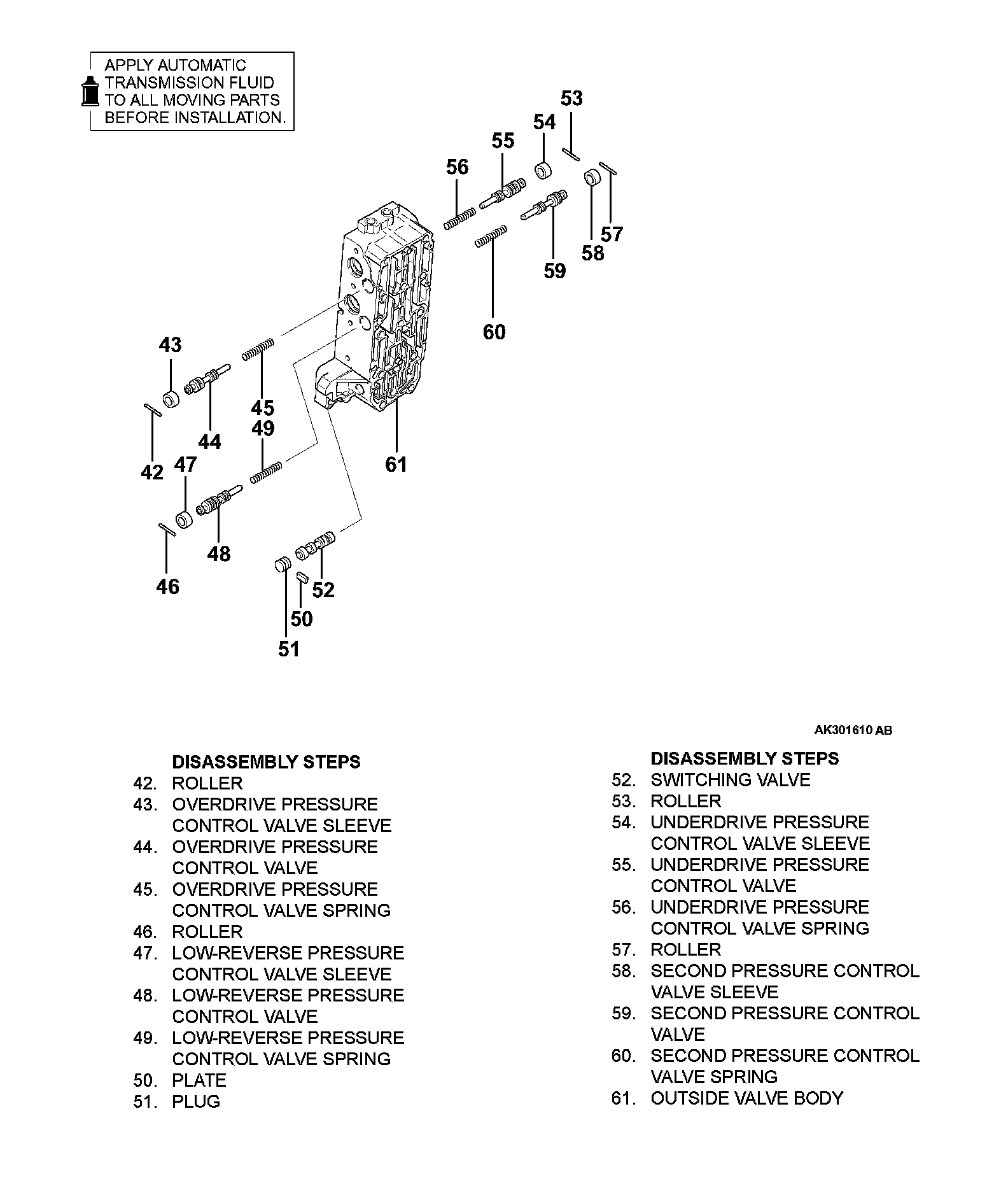 APPLY AUTOMATIC TRANSMISSION FLUID TO ALL MOVING PARTS BEFORE INSTALLATION.

53
54
55
56
57
58
59
60
43
45
49
44
42
47
61
48
46
52
50
51

AK301610 AB

DISASSEMBLY STEPS
42. ROLLER
43. OVERDRIVE PRESSURE CONTROL VALVE SLEEVE
44. OVERDRIVE PRESSURE CONTROL VALVE
45. OVERDRIVE PRESSURE CONTROL VALVE SPRING
46. ROLLER
47. LOW-REVERSE PRESSURE CONTROL VALVE SLEEVE
48. LOW-REVERSE PRESSURE CONTROL VALVE
49. LOW-REVERSE PRESSURE CONTROL VALVE SPRING
50. PLATE
51. PLUG

DISASSEMBLY STEPS
52. SWITCHING VALVE
53. ROLLER
54. UNDERDRIVE PRESSURE CONTROL VALVE SLEEVE
55. UNDERDRIVE PRESSURE CONTROL VALVE
56. UNDERDRIVE PRESSURE CONTROL VALVE SPRING
57. ROLLER
58. SECOND PRESSURE CONTROL VALVE SLEEVE
59. SECOND PRESSURE CONTROL VALVE
60. SECOND PRESSURE CONTROL VALVE SPRING
61. OUTSIDE VALVE BODY