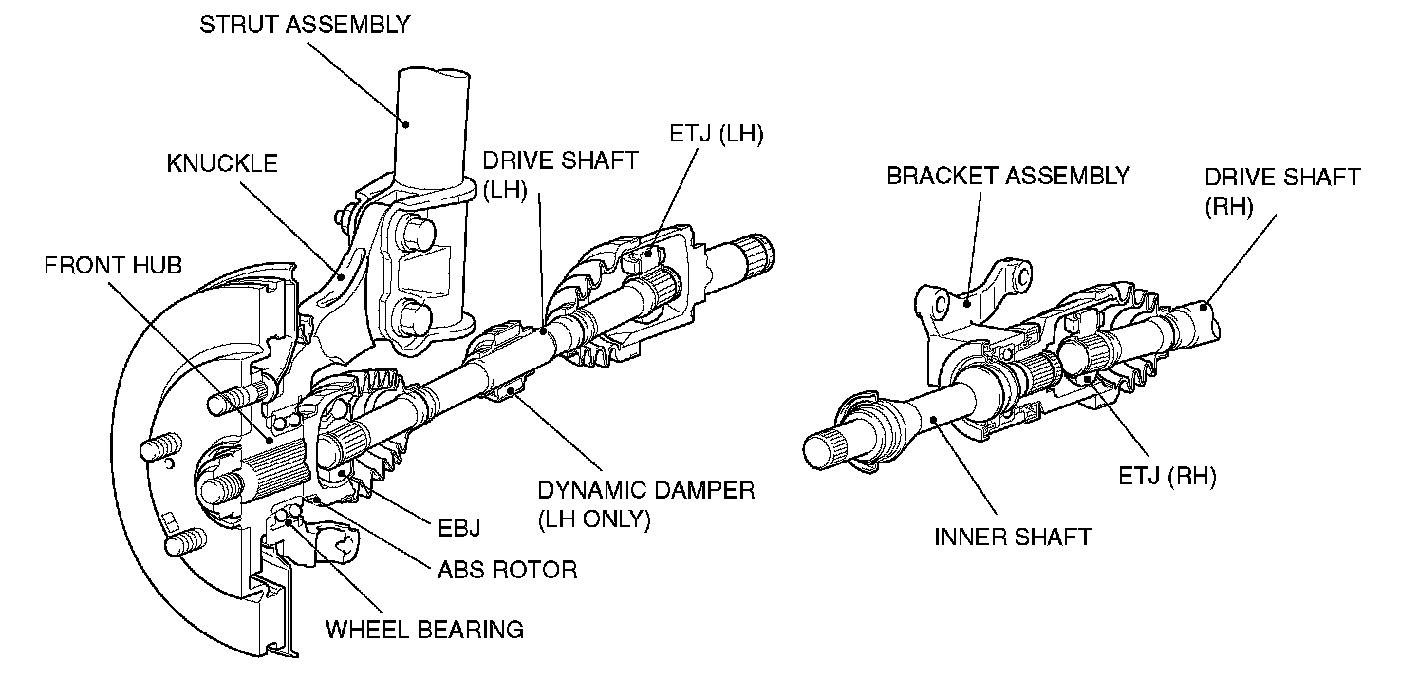 STRUT ASSEMBLY
KNUCKLE
DRIVE SHAFT (LH)
ETJ (LH)
FRONT HUB
DYNAMIC DAMPER (LH ONLY)
EBJ
ABS ROTOR
WHEEL BEARING
BRACKET ASSEMBLY
DRIVE SHAFT (RH)
ETJ (RH)
INNER SHAFT