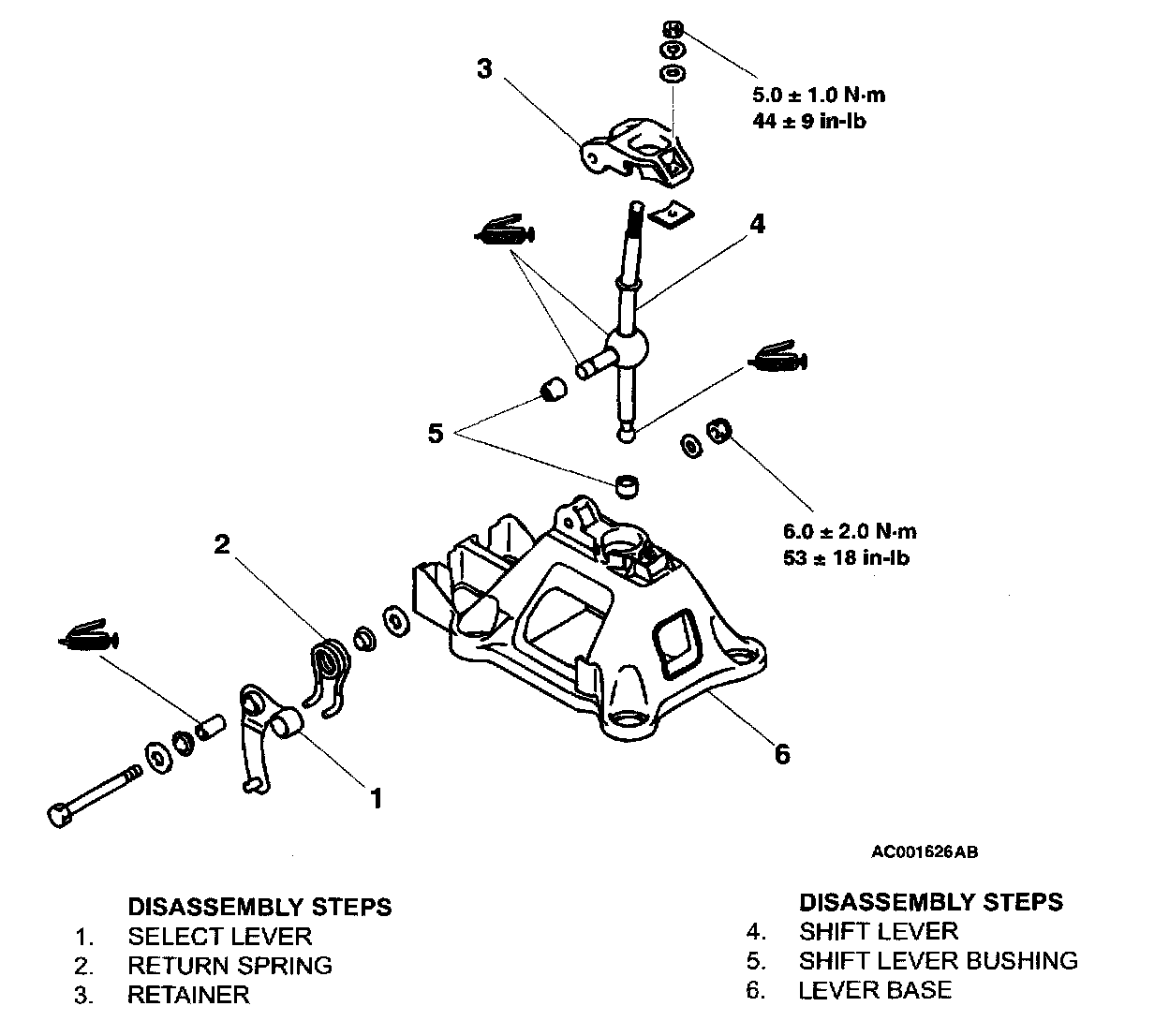 3

5.0 ± 1.0 N·m
44 ± 9 in-lb

4

5

6.0 ± 2.0 N·m
53 ± 18 in-lb

2

6

1

AC001626AB

DISASSEMBLY STEPS
1. SELECT LEVER
2. RETURN SPRING
3. RETAINER

DISASSEMBLY STEPS
4. SHIFT LEVER
5. SHIFT LEVER BUSHING
6. LEVER BASE