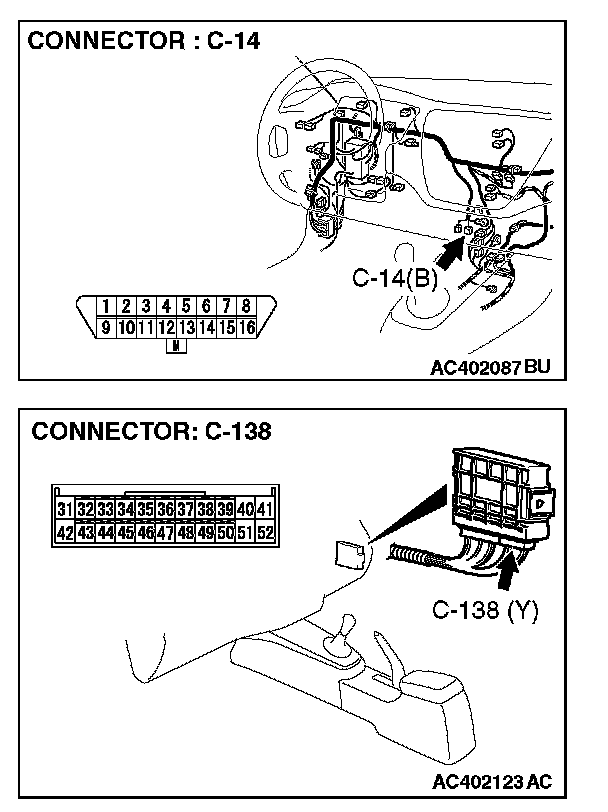 CONNECTOR : C-14

C-14(B)

| 1 | 2 | 3 | 4 | 5 | 6 | 7 | 8 |
|---|---|---|---|---|---|---|---|
| 9 | 10 | 11 | 12 | 13 | 14 | 15 | 16 |

AC402087 BU

CONNECTOR: C-138

| 31 | 32 | 33 | 34 | 35 | 36 | 37 | 38 | 39 | 40 | 41 |
|---|---|---|---|---|---|---|---|---|---|---|
| 42 | 43 | 44 | 45 | 46 | 47 | 48 | 49 | 50 | 51 | 52 |

C-138 (Y)

AC402123 AC