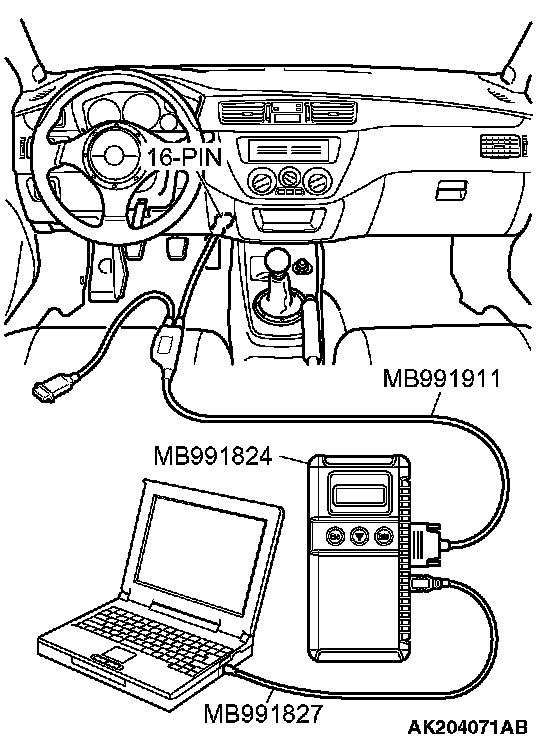 16-PIN

MB991911

MB991824

MB991827

AK204071AB